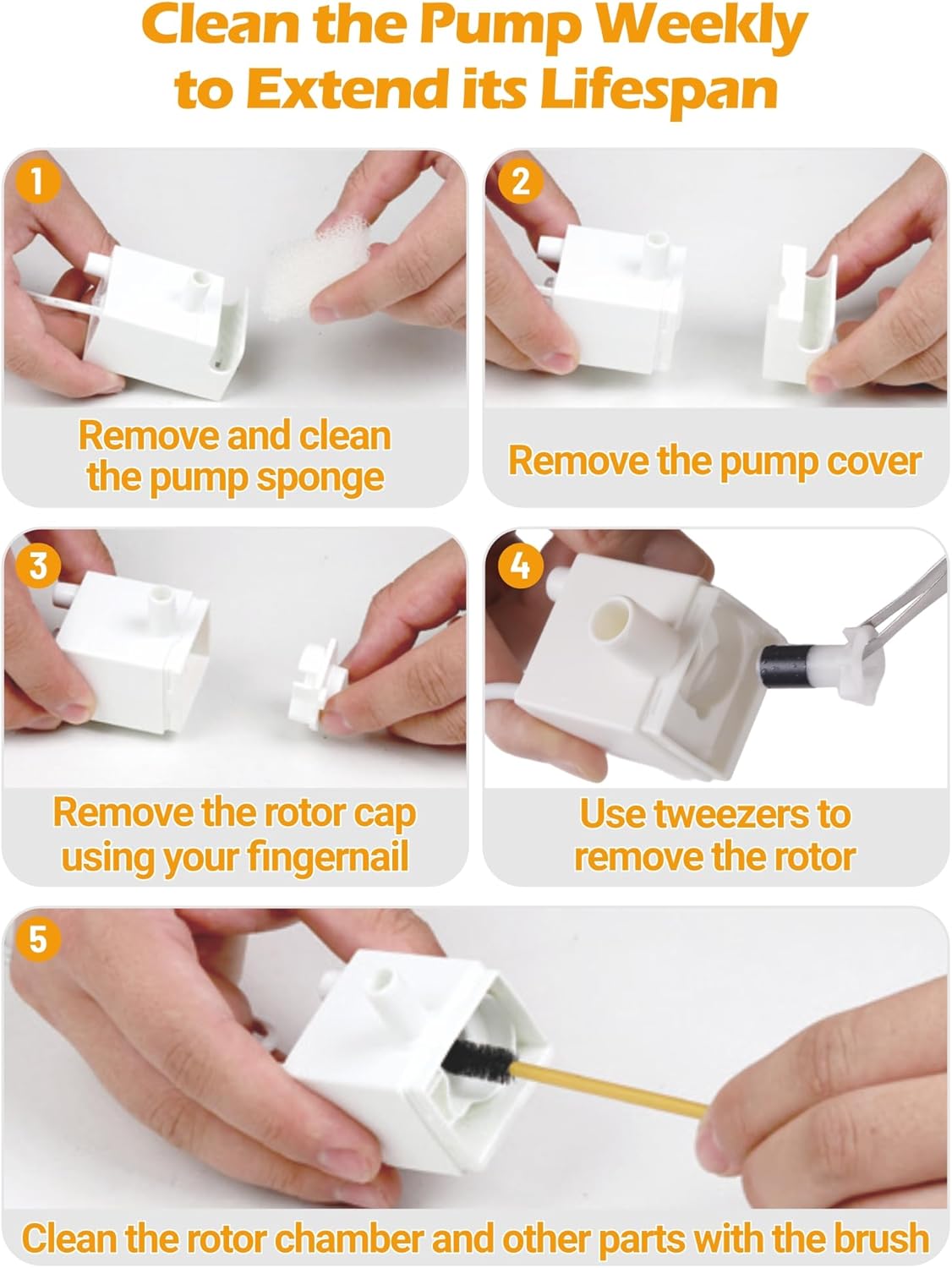 Clean the Pump Weekly to Extend its Lifespan

1

Remove and clean the pump sponge

2

Remove the pump cover

3

Remove the rotor cap using your fingernail

4

Use tweezers to remove the rotor

5

Clean the rotor chamber and other parts with the brush