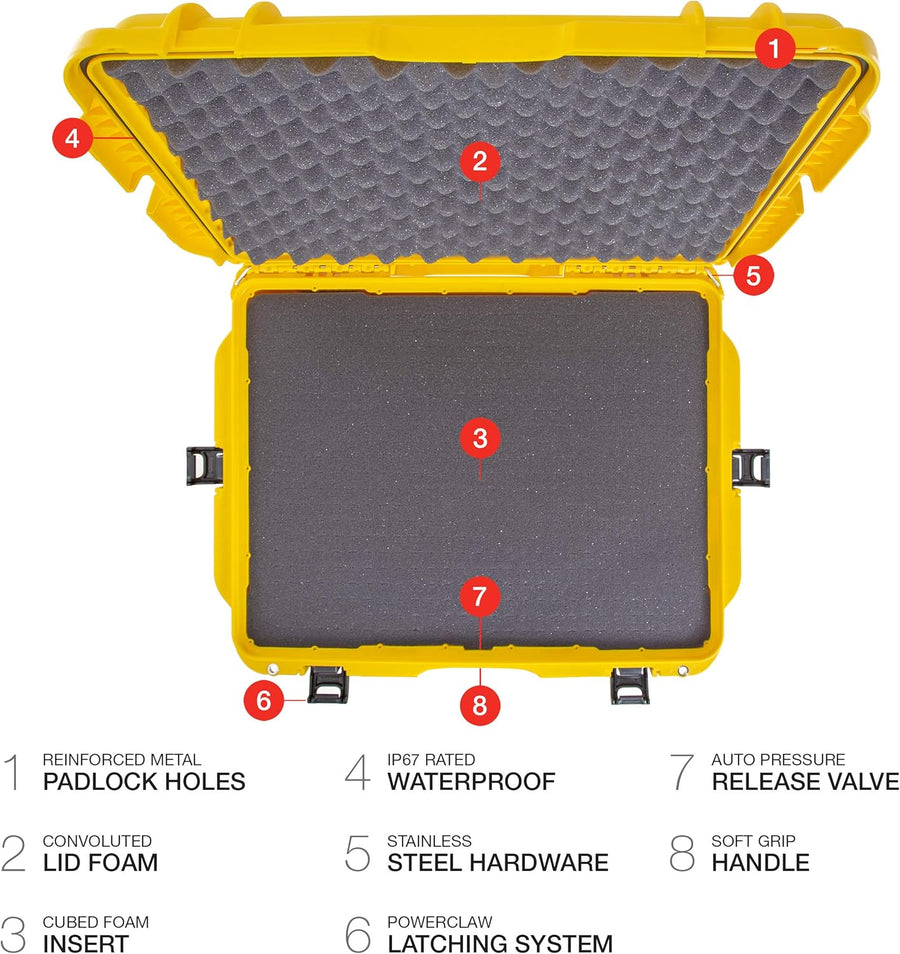 1
4
2
5
3
7
6
8

1 REINFORCED METAL PADLOCK HOLES

2 CONVOLUTED LID FOAM

3 CUBED FOAM INSERT

4 IP67 RATED WATERPROOF

5 STAINLESS STEEL HARDWARE

6 POWERCLAW LATCHING SYSTEM

7 AUTO PRESSURE RELEASE VALVE

8 SOFT GRIP HANDLE