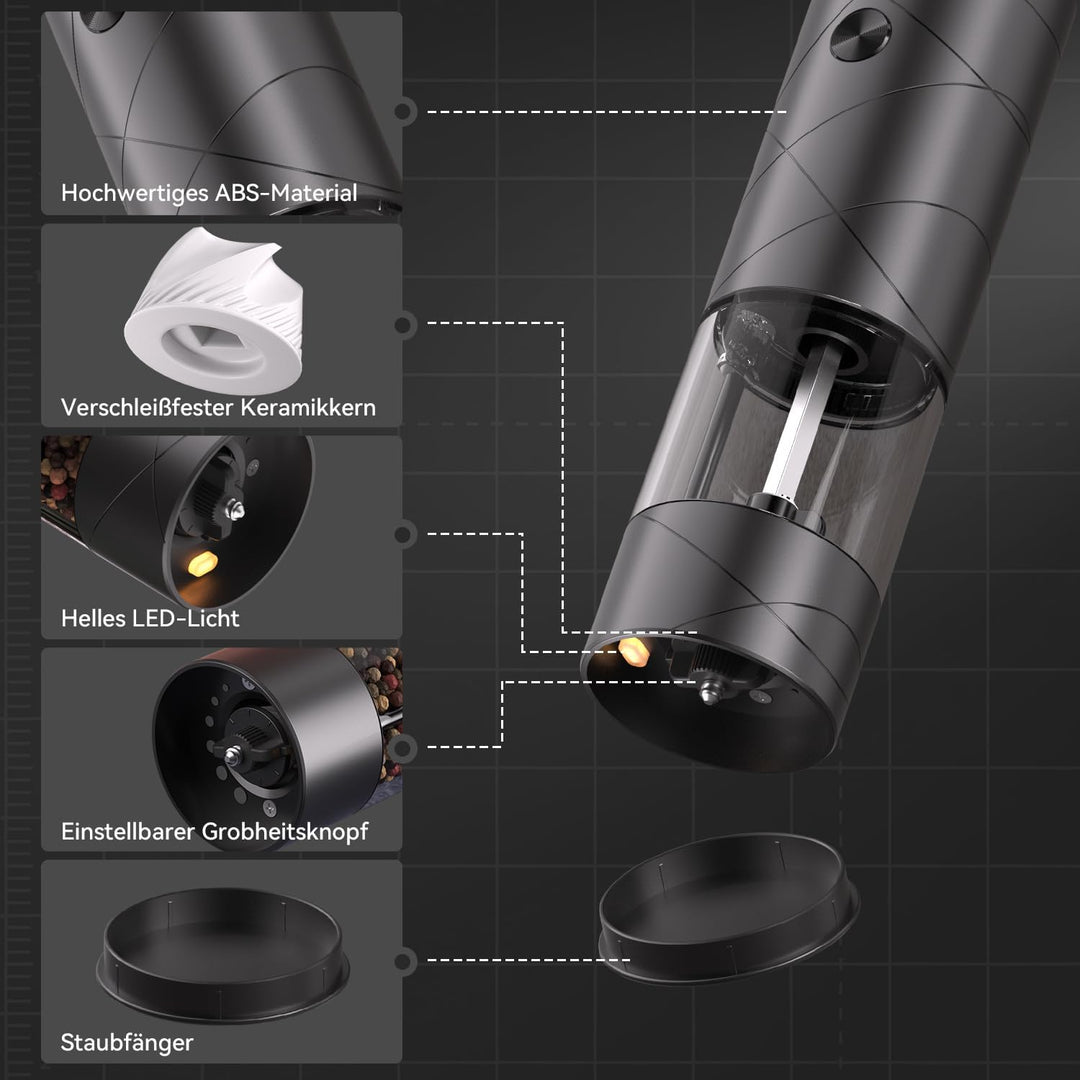 Hochwertiges ABS-Material

Verschleißfester Keramikkern

Helles LED-Licht

Einstellbarer Grobheitsknopf

Staubfänger