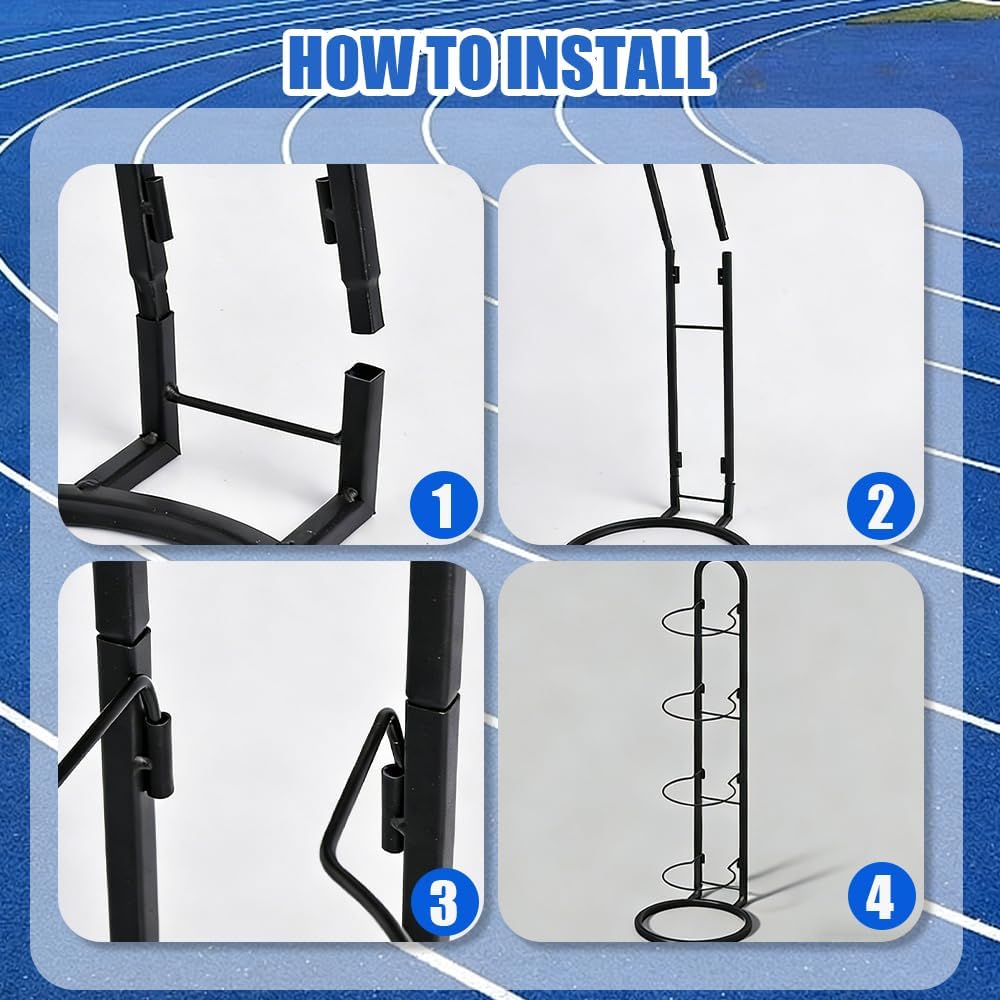 HOW TO INSTALL

1

2

3

4