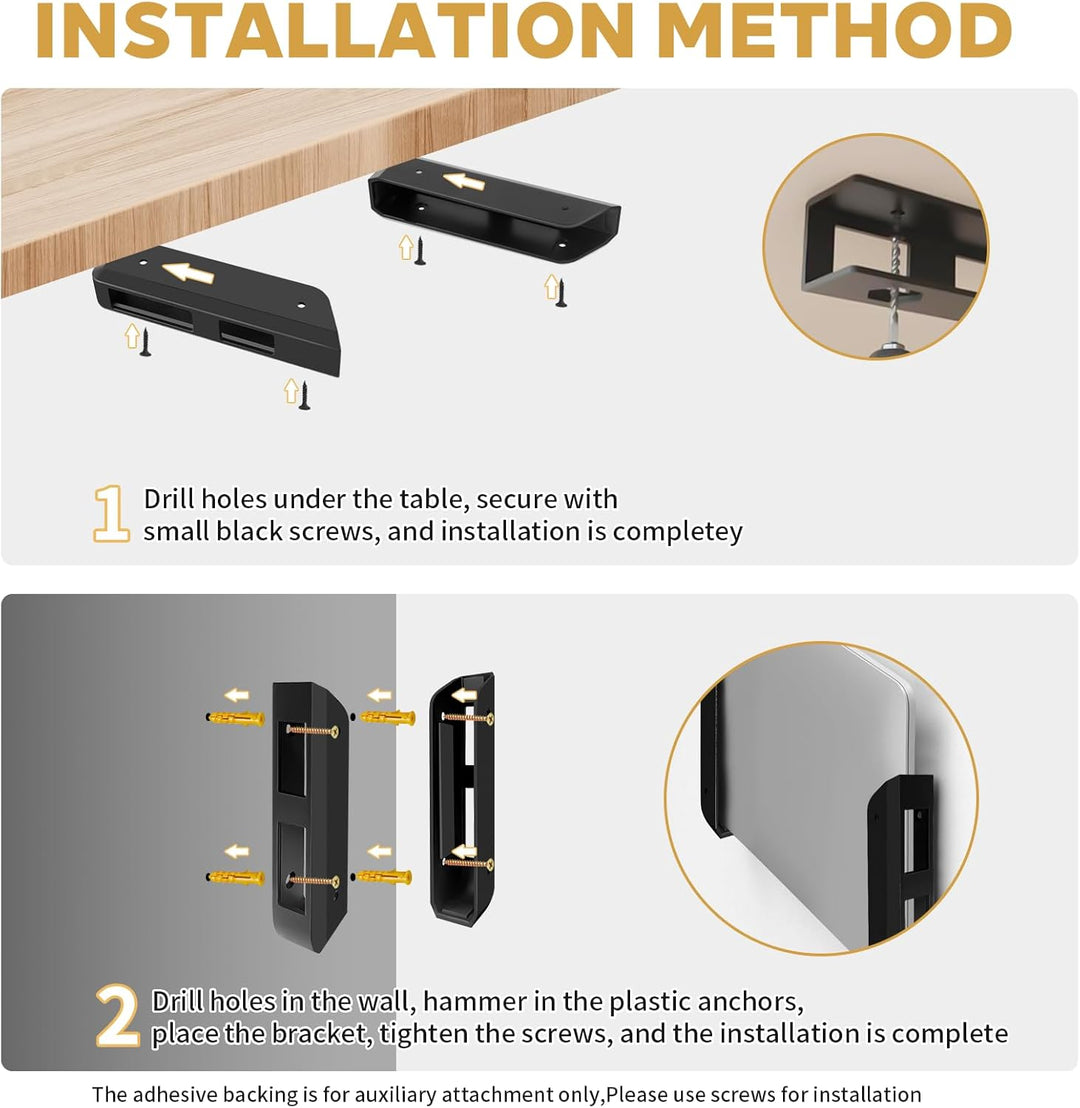 INSTALLATION METHOD

1 Drill holes under the table, secure with small black screws, and installation is completey

2 Drill holes in the wall, hammer in the plastic anchors, place the bracket, tighten the screws, and the installation is complete

The adhesive backing is for auxiliary attachment only,Please use screws for installation