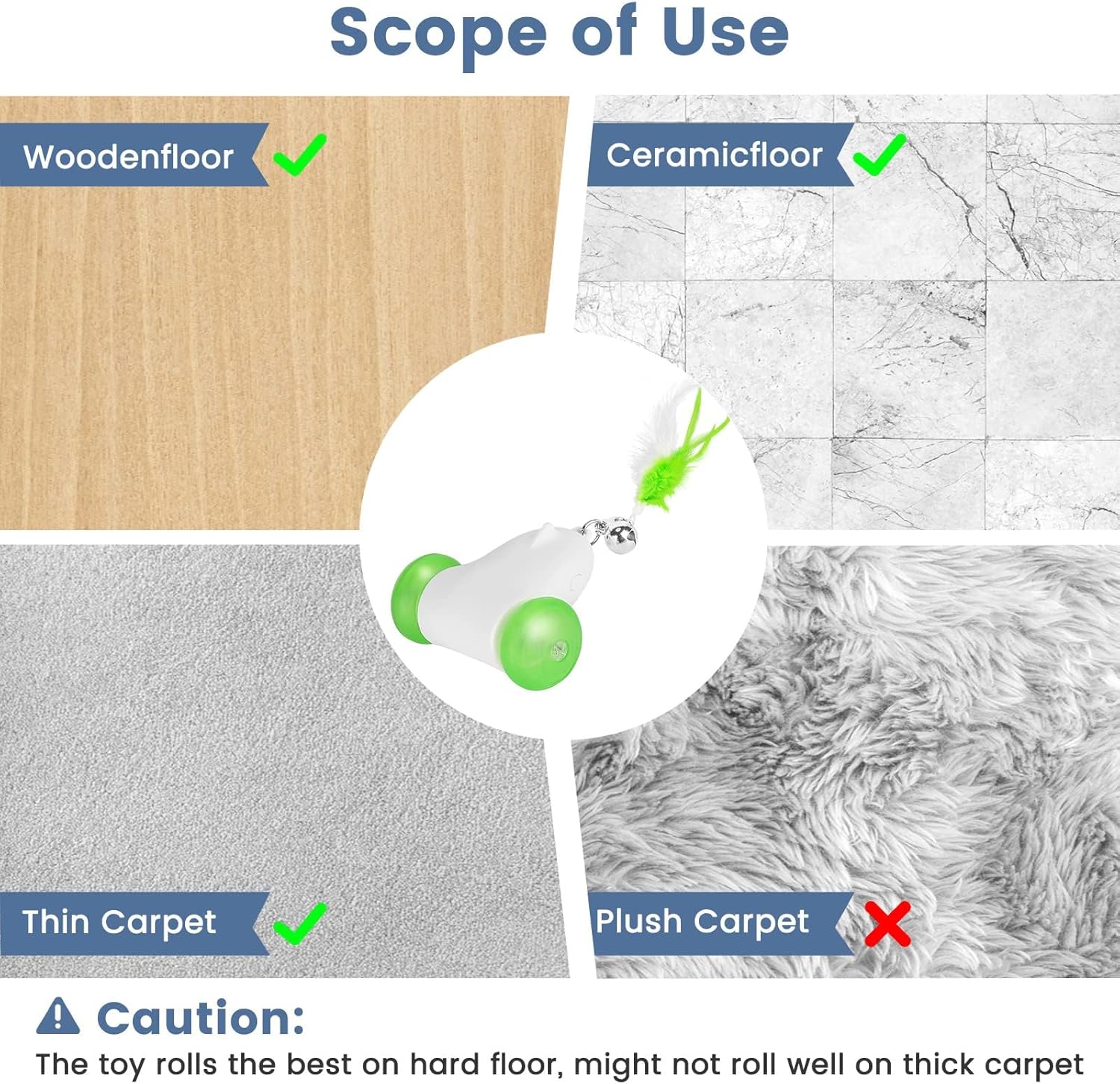 Scope of Use

Woodenfloor

Ceramicfloor

Thin Carpet

Plush Carpet

Caution:

The toy rolls the best on hard floor, might not roll well on thick carpet