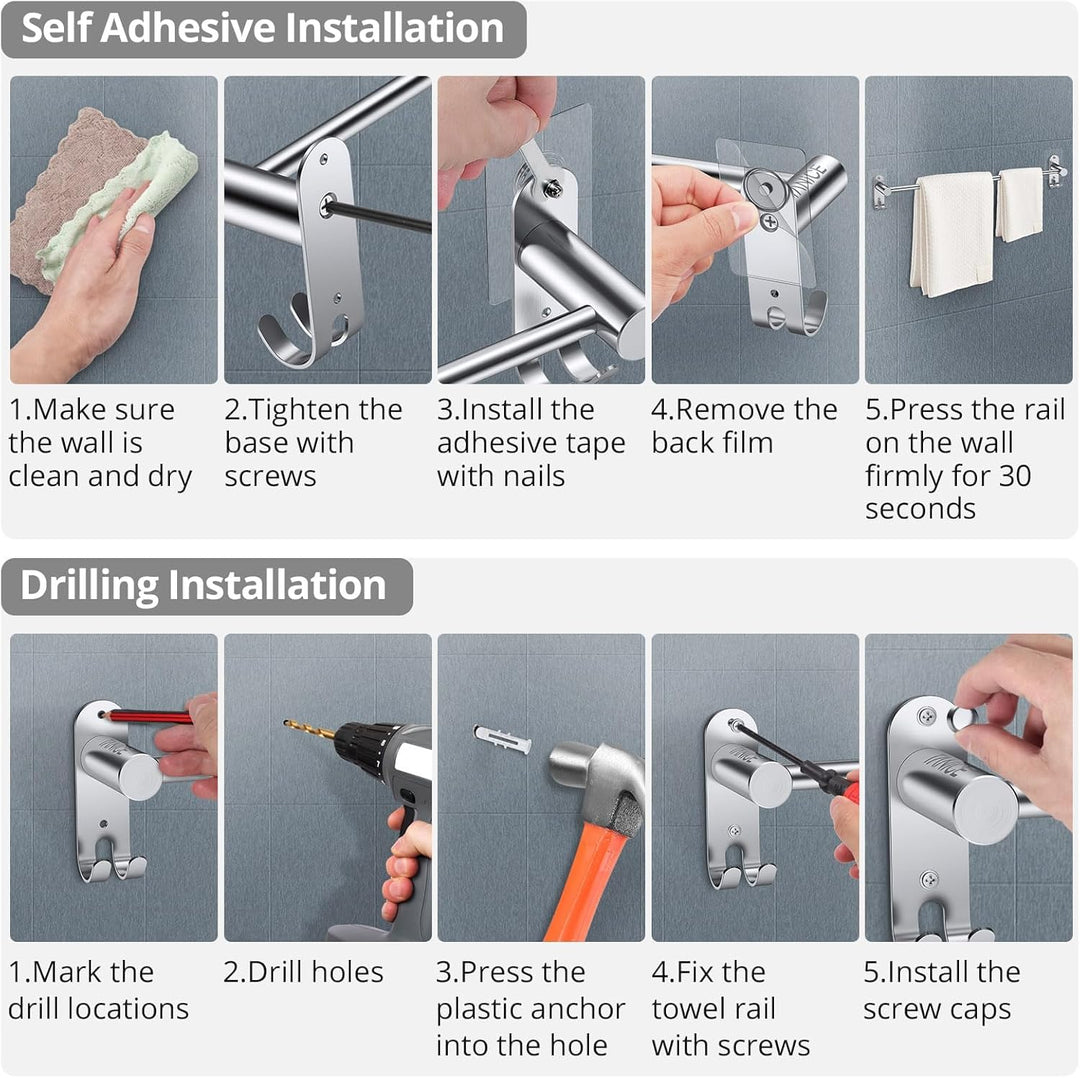 Self Adhesive Installation

1.Make sure the wall is clean and dry

2.Tighten the base with screws

3.Install the adhesive tape with nails

4.Remove the back film

5.Press the rail on the wall firmly for 30 seconds

Drilling Installation

1.Mark the drill locations

2.Drill holes

3.Press the plastic anchor into the hole

4.Fix the towel rail with screws

5.Install the screw caps