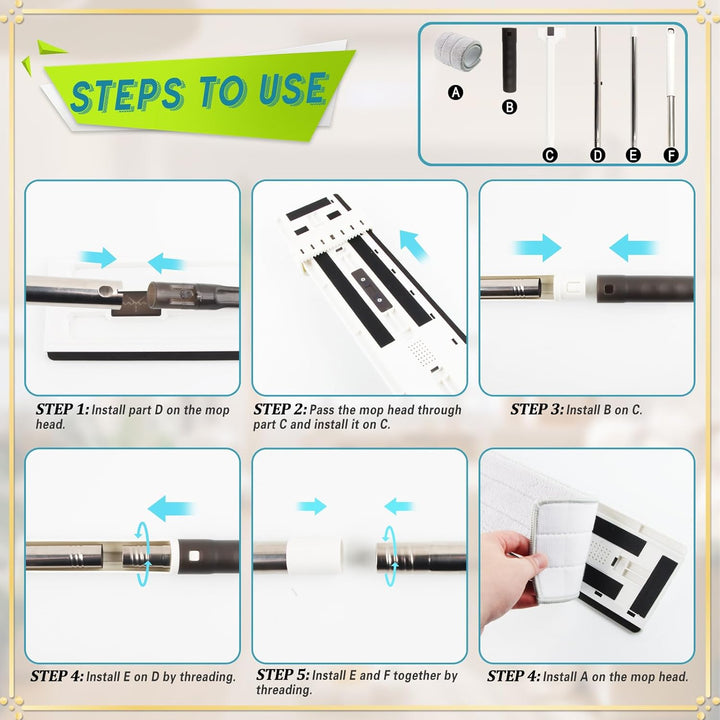 STEPS TO USE

A
B
C
D
E
F

STEP 1: Install part D on the mop head.

STEP 2: Pass the mop head through part C and install it on C.

STEP 3: Install B on C.

STEP 4: Install E on D by threading.

STEP 5: Install E and F together by threading.

STEP 4: Install A on the mop head.