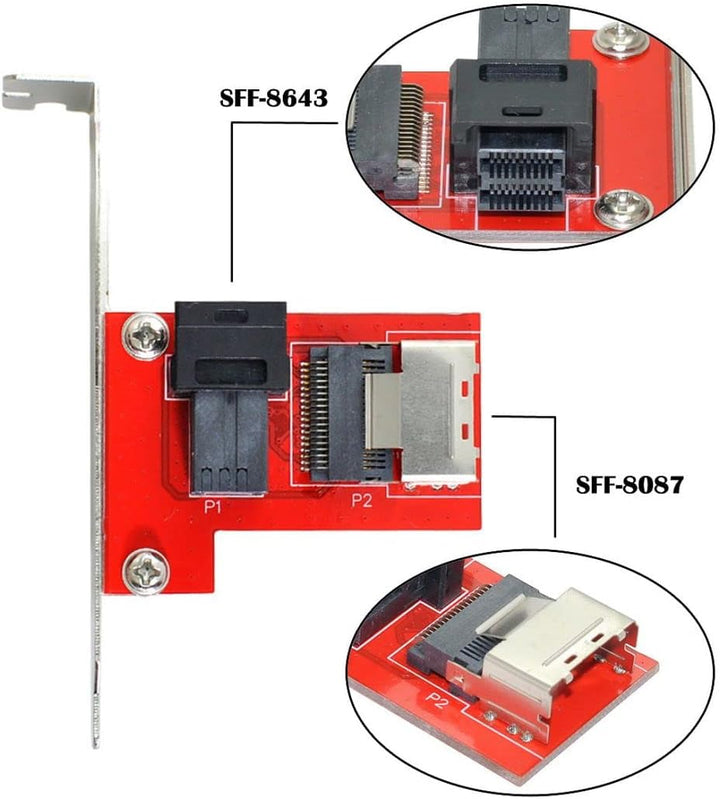 SFF-8643

P1

P2

SFF-8087

P2