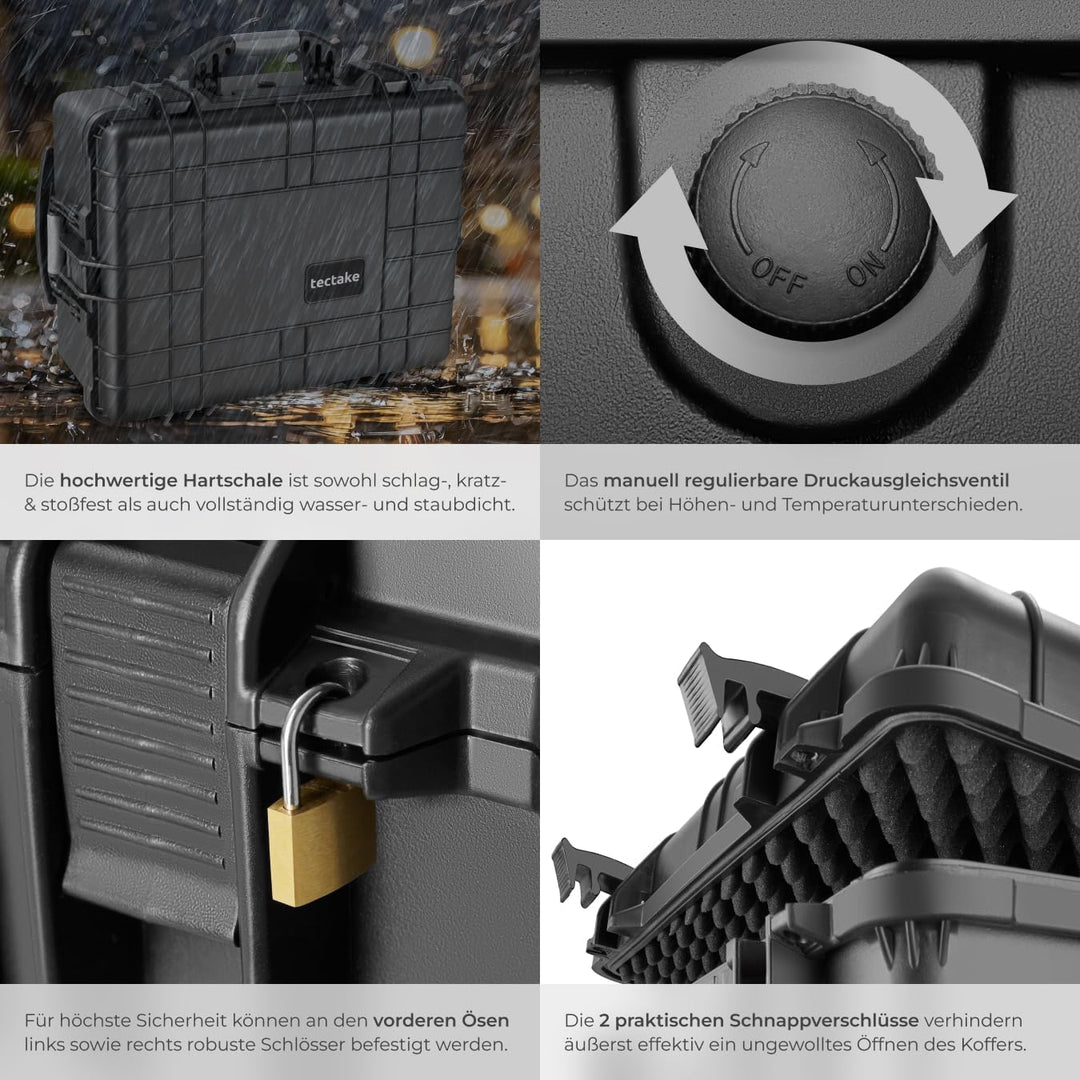 tectake

OFF ON

Die hochwertige Hartschale ist sowohl schlag-, kratz- & stoßfest als auch vollständig wasser- und staubdicht.

Das manuell regulierbare Druckausgleichsventil schützt bei Höhen- und Temperaturunterschieden.

Für höchste Sicherheit können an den vorderen Ösen links sowie rechts robuste Schlösser befestigt werden.

Die 2 praktischen Schnappverschlüsse verhindern äußerst effektiv ein ungewolltes Öffnen des Koffers.