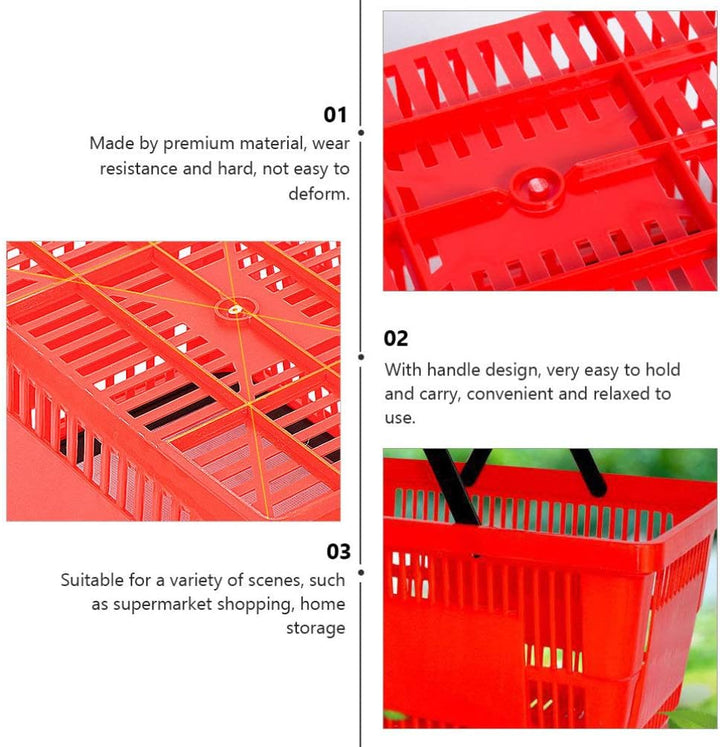 01
Made by premium material, wear resistance and hard, not easy to deform.

02
With handle design, very easy to hold and carry, convenient and relaxed to use.

03
Suitable for a variety of scenes, such as supermarket shopping, home storage