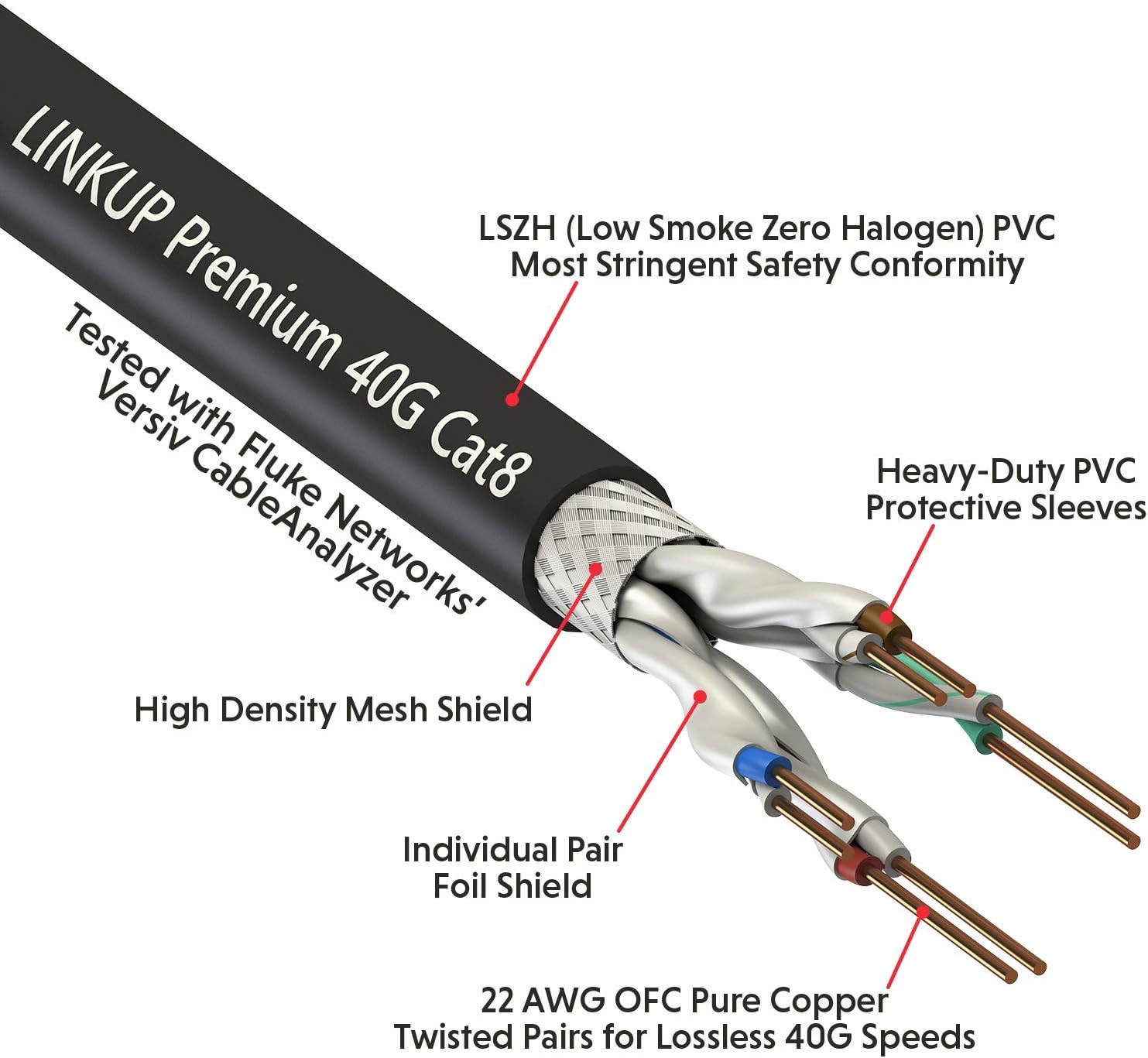 LINKUP Premium 40G Cat8

Tested with Fluke Networks' Versiv CableAnalyzer

LSZH (Low Smoke Zero Halogen) PVC
Most Stringent Safety Conformity

Heavy-Duty PVC
Protective Sleeves

High Density Mesh Shield

Individual Pair
Foil Shield

22 AWG OFC Pure Copper
Twisted Pairs for Lossless 40G Speeds