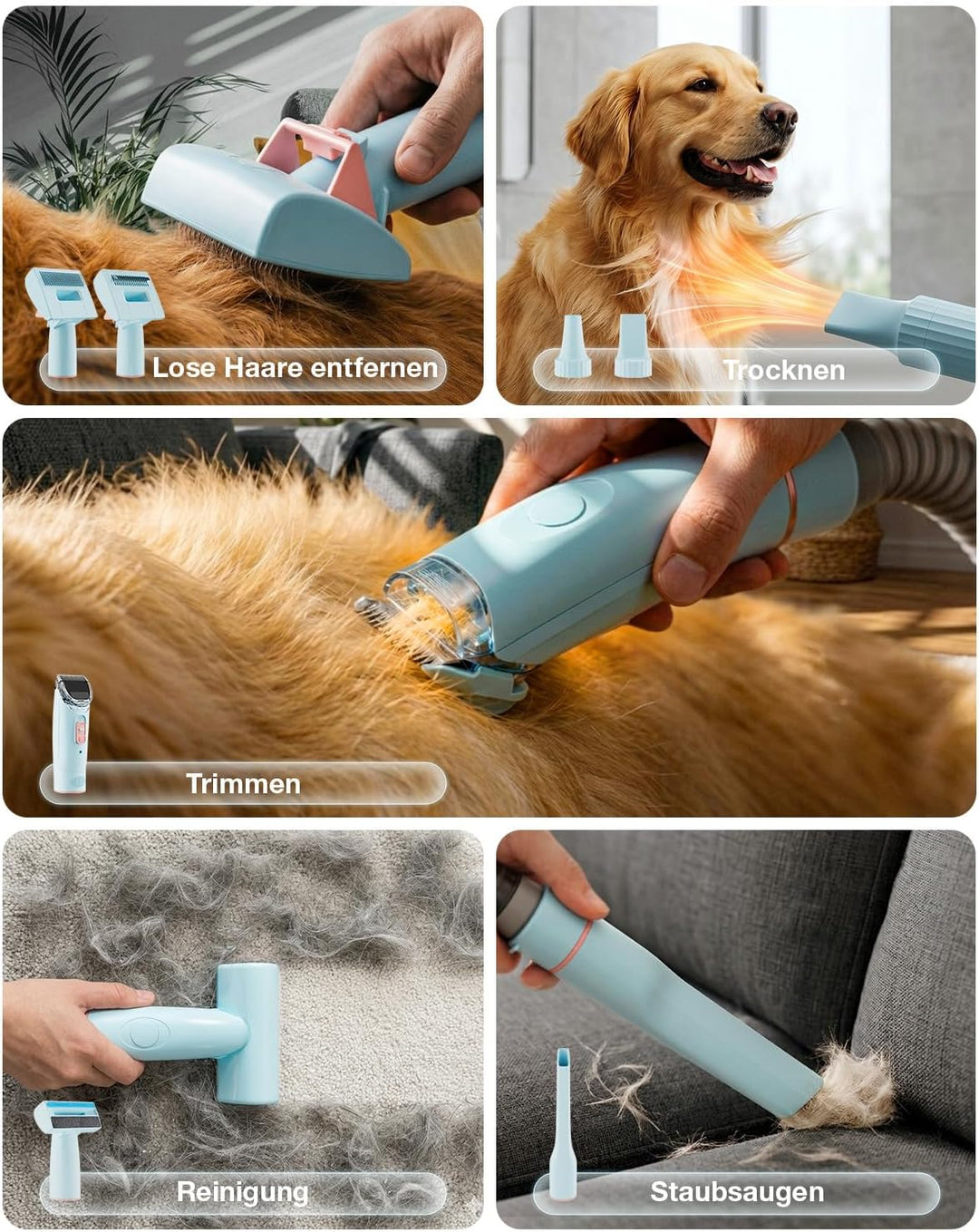 Lose Haare entfernen

Trocknen

Trimmen

Reinigung

Staubsaugen