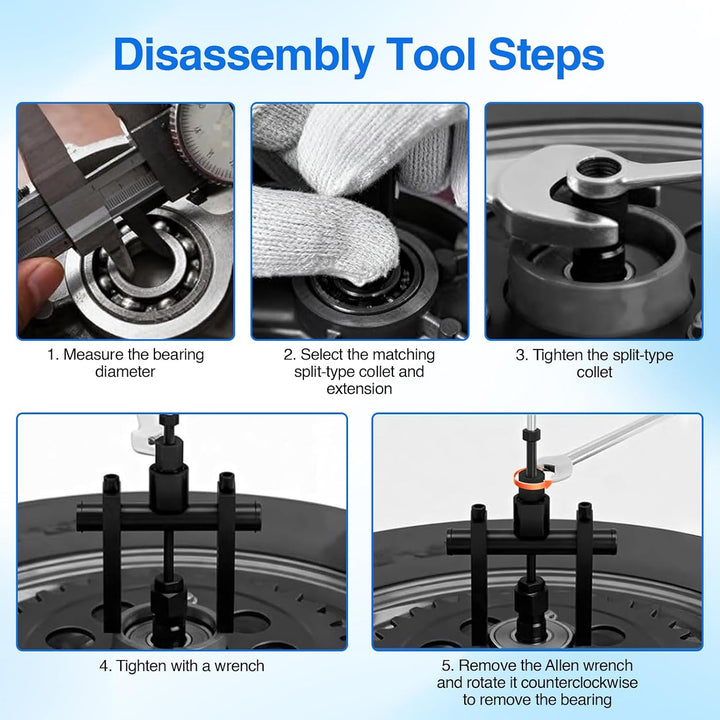 Disassembly Tool Steps

1. Measure the bearing diameter

2. Select the matching split-type collet and extension

3. Tighten the split-type collet

4. Tighten with a wrench

5. Remove the Allen wrench and rotate it counterclockwise to remove the bearing