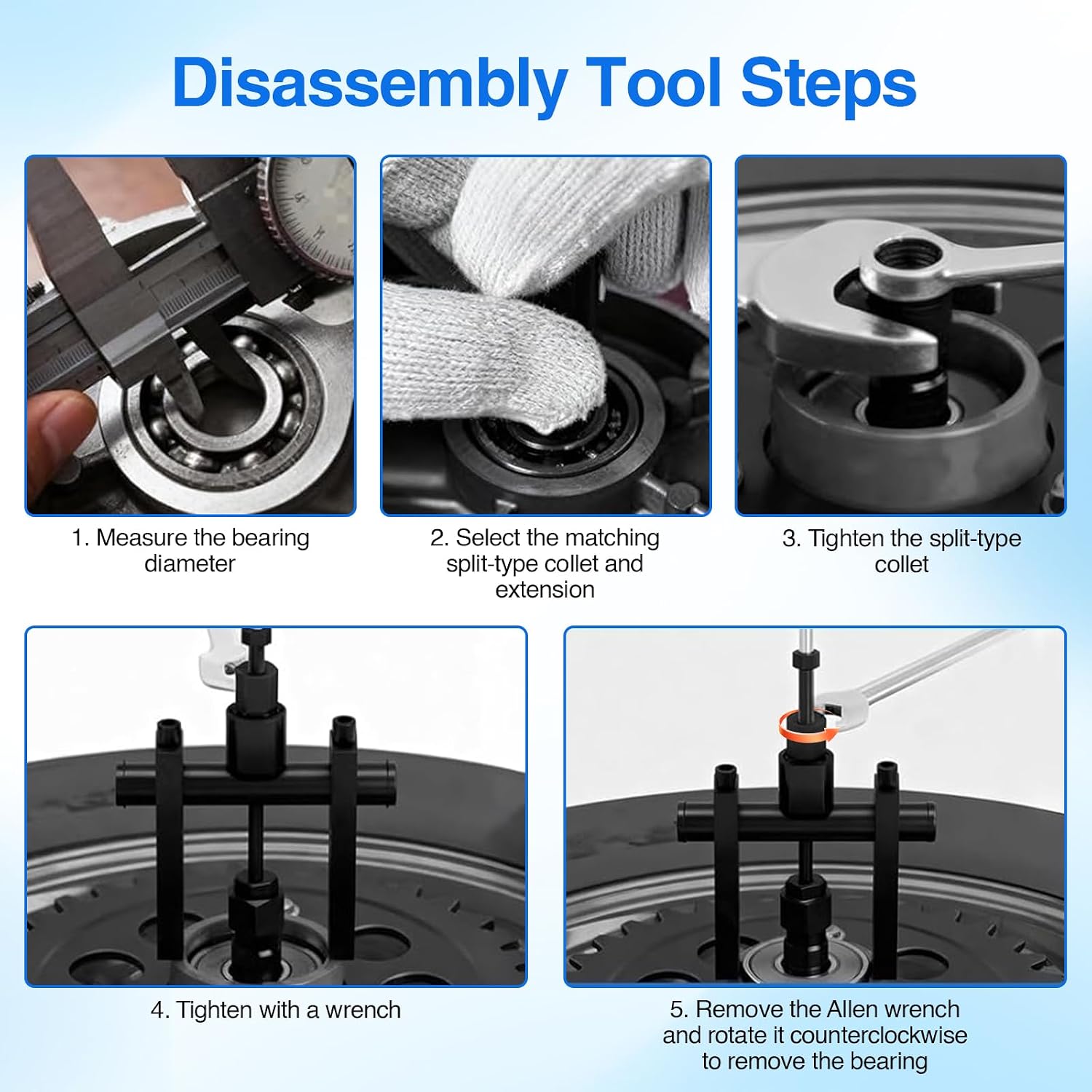 Disassembly Tool Steps

1. Measure the bearing diameter

2. Select the matching split-type collet and extension

3. Tighten the split-type collet

4. Tighten with a wrench

5. Remove the Allen wrench and rotate it counterclockwise to remove the bearing