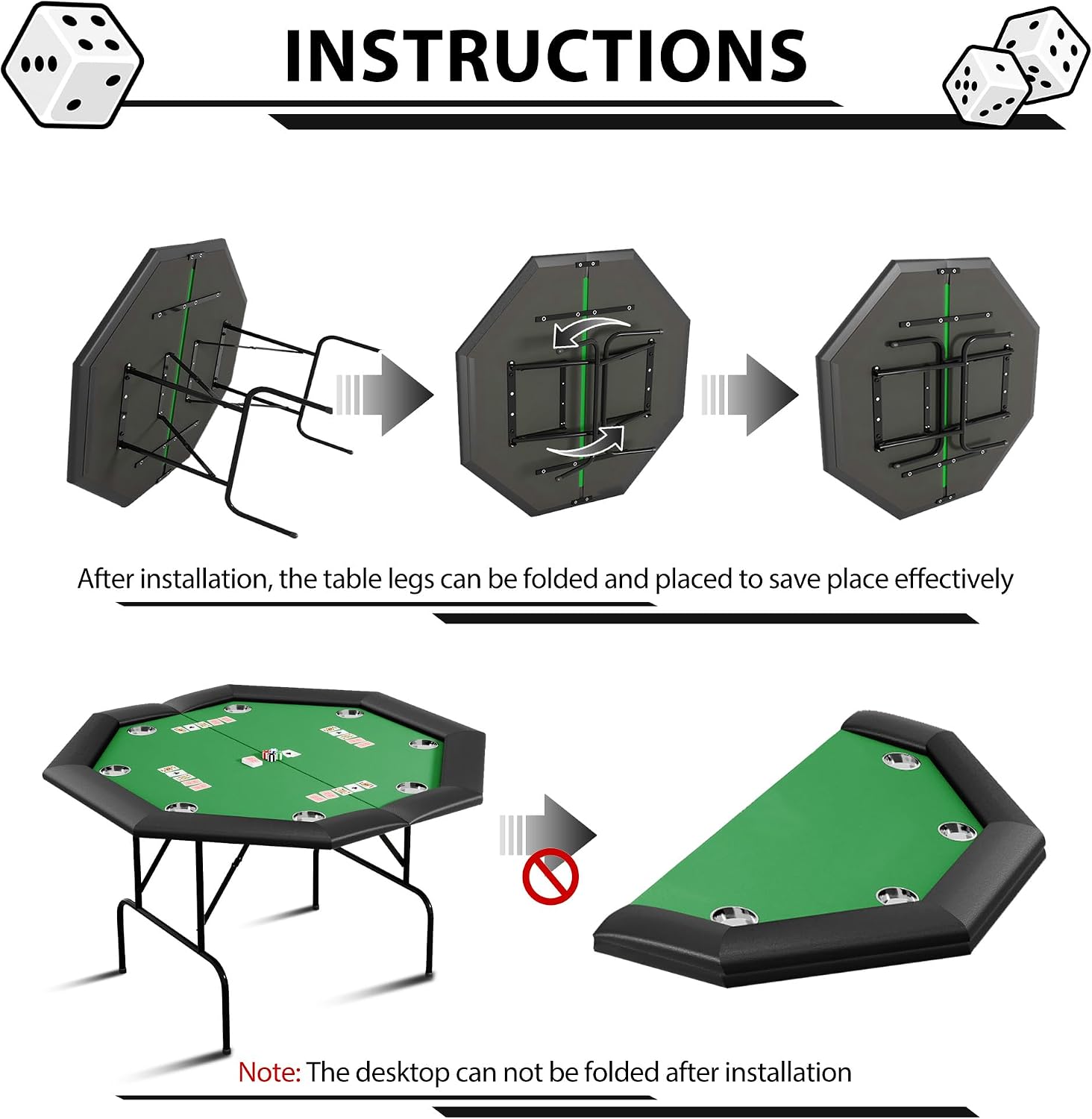 INSTRUCTIONS

After installation, the table legs can be folded and placed to save place effectively

Note: The desktop can not be folded after installation