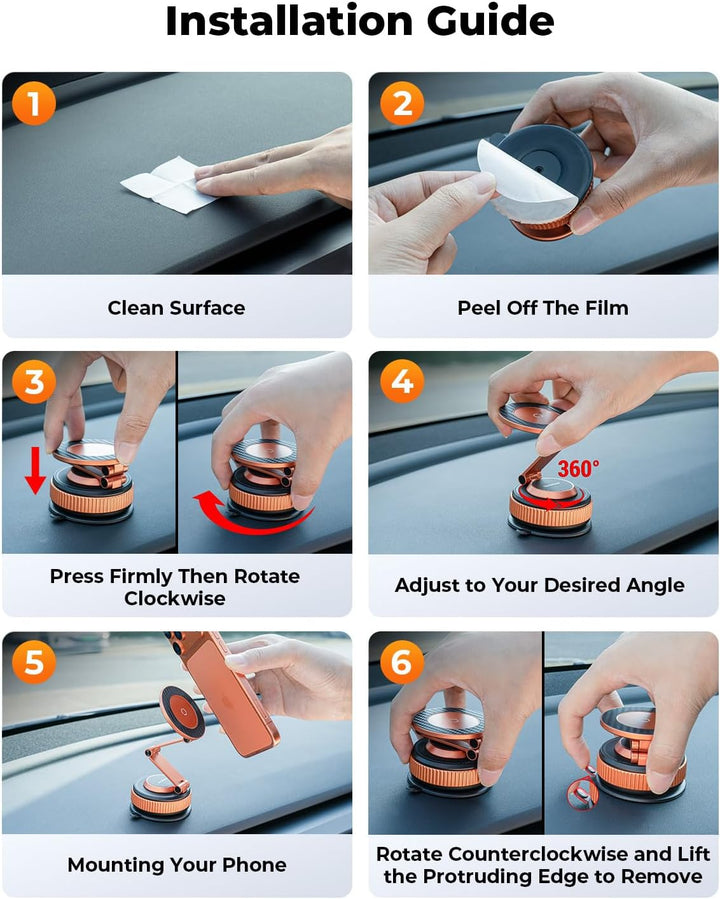 Installation Guide

1

Clean Surface

2

Peel Off The Film

3

Press Firmly Then Rotate Clockwise

4

360°

Adjust to Your Desired Angle

5

Mounting Your Phone

6

Rotate Counterclockwise and Lift the Protruding Edge to Remove