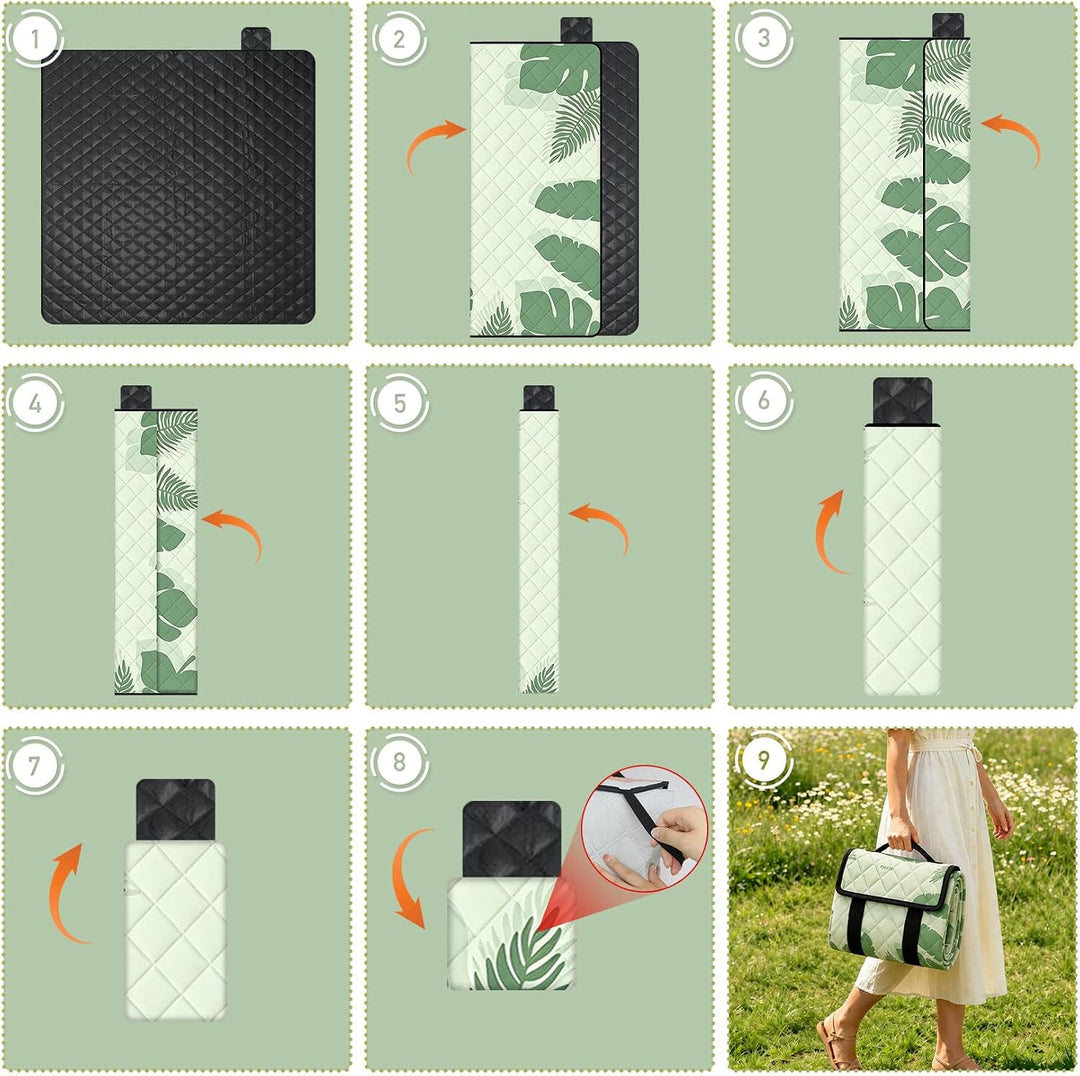 1

2

3

4

5

6

7

8

9