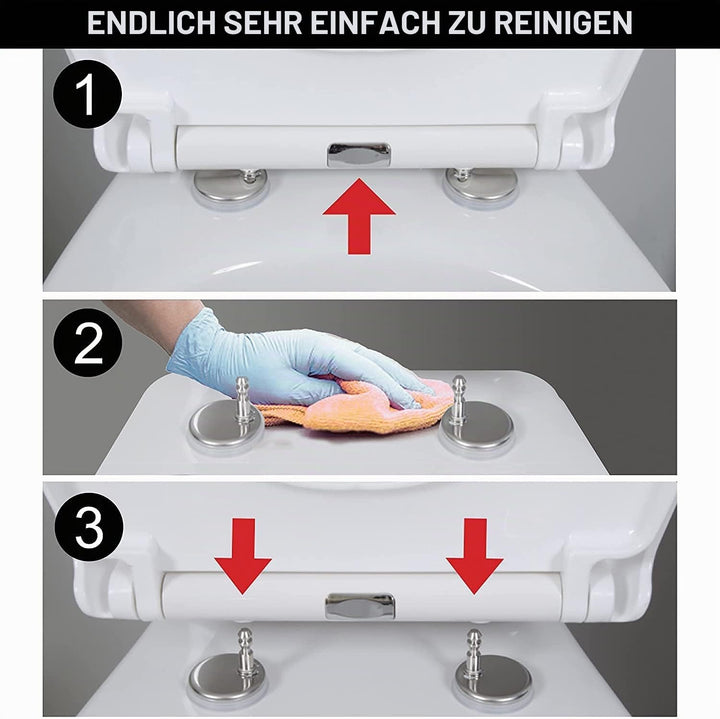 ENDLICH SEHR EINFACH ZU REINIGEN

1

2

3