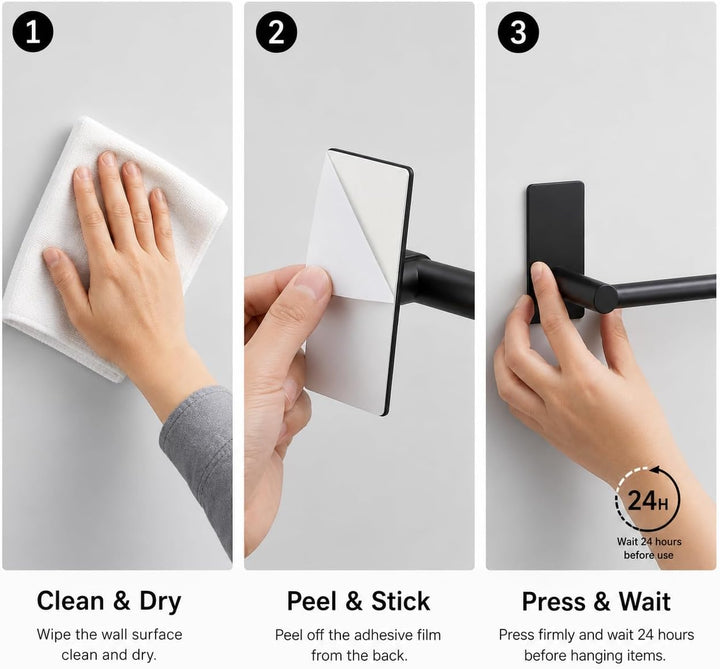 1

Clean & Dry

Wipe the wall surface clean and dry.

2

Peel & Stick

Peel off the adhesive film from the back.

3

24H

Wait 24 hours before use

Press & Wait

Press firmly and wait 24 hours before hanging items.