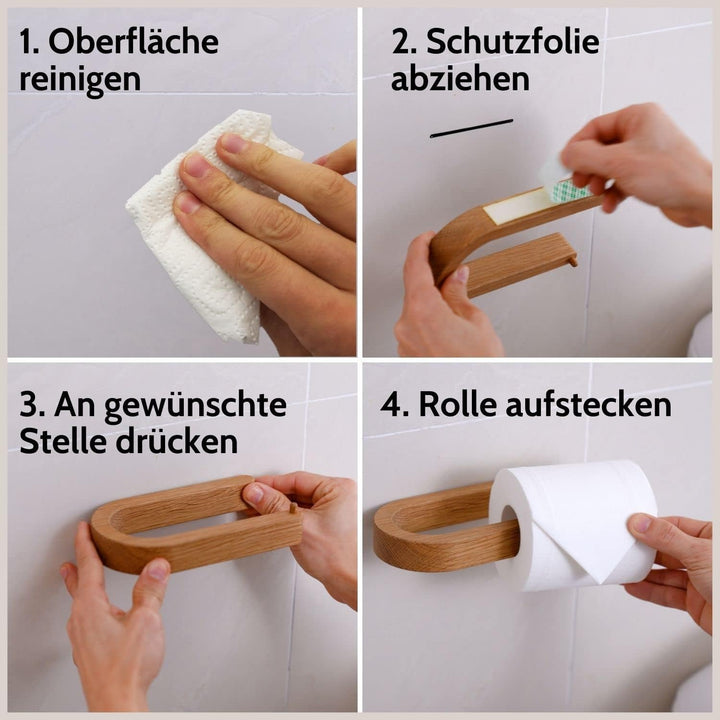 1. Oberfläche reinigen

2. Schutzfolie abziehen

3. An gewünschte Stelle drücken

4. Rolle aufstecken