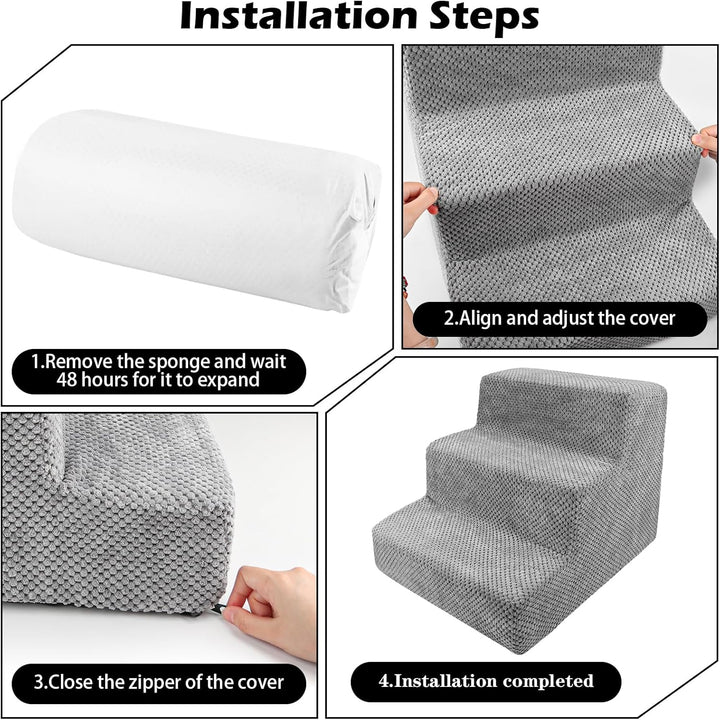 Installation Steps

1.Remove the sponge and wait 48 hours for it to expand

2.Align and adjust the cover

3.Close the zipper of the cover

4.Installation completed