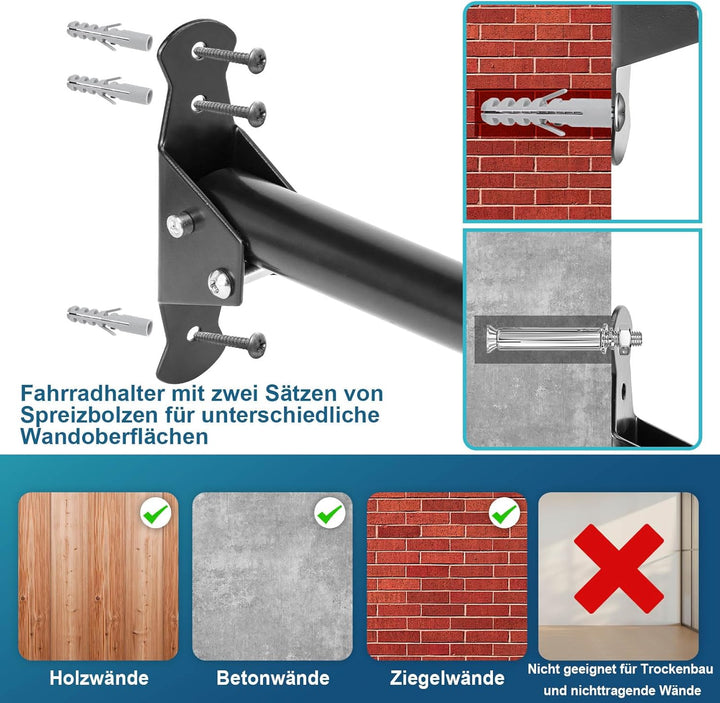 Fahrradhalter mit zwei Sätzen von Spreizbolzen für unterschiedliche Wandoberflächen

Holzwände

Betonwände

Ziegelwände

Nicht geeignet für Trockenbau und nichttragende Wände