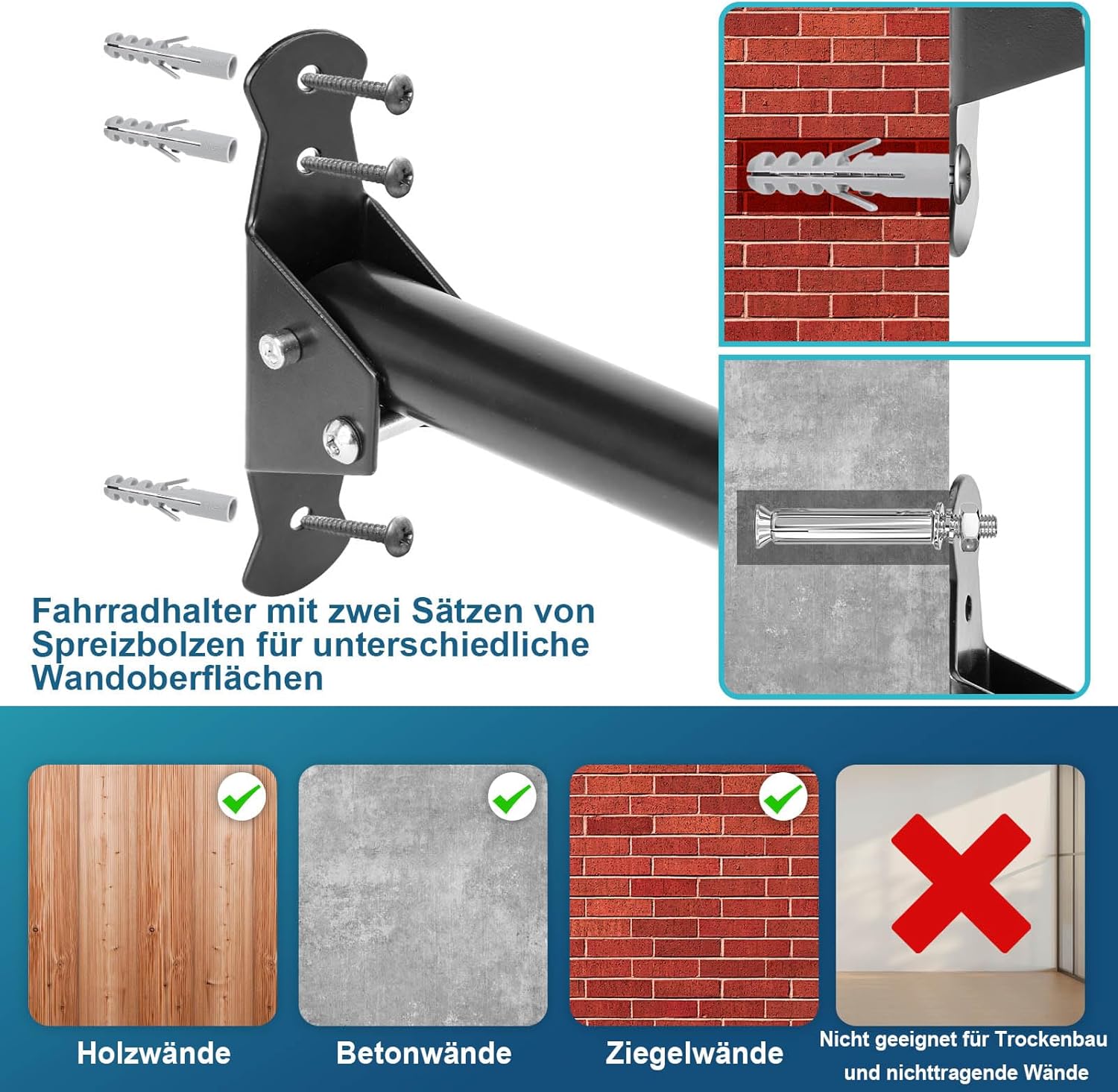 Fahrradhalter mit zwei Sätzen von Spreizbolzen für unterschiedliche Wandoberflächen

Holzwände

Betonwände

Ziegelwände

Nicht geeignet für Trockenbau und nichttragende Wände