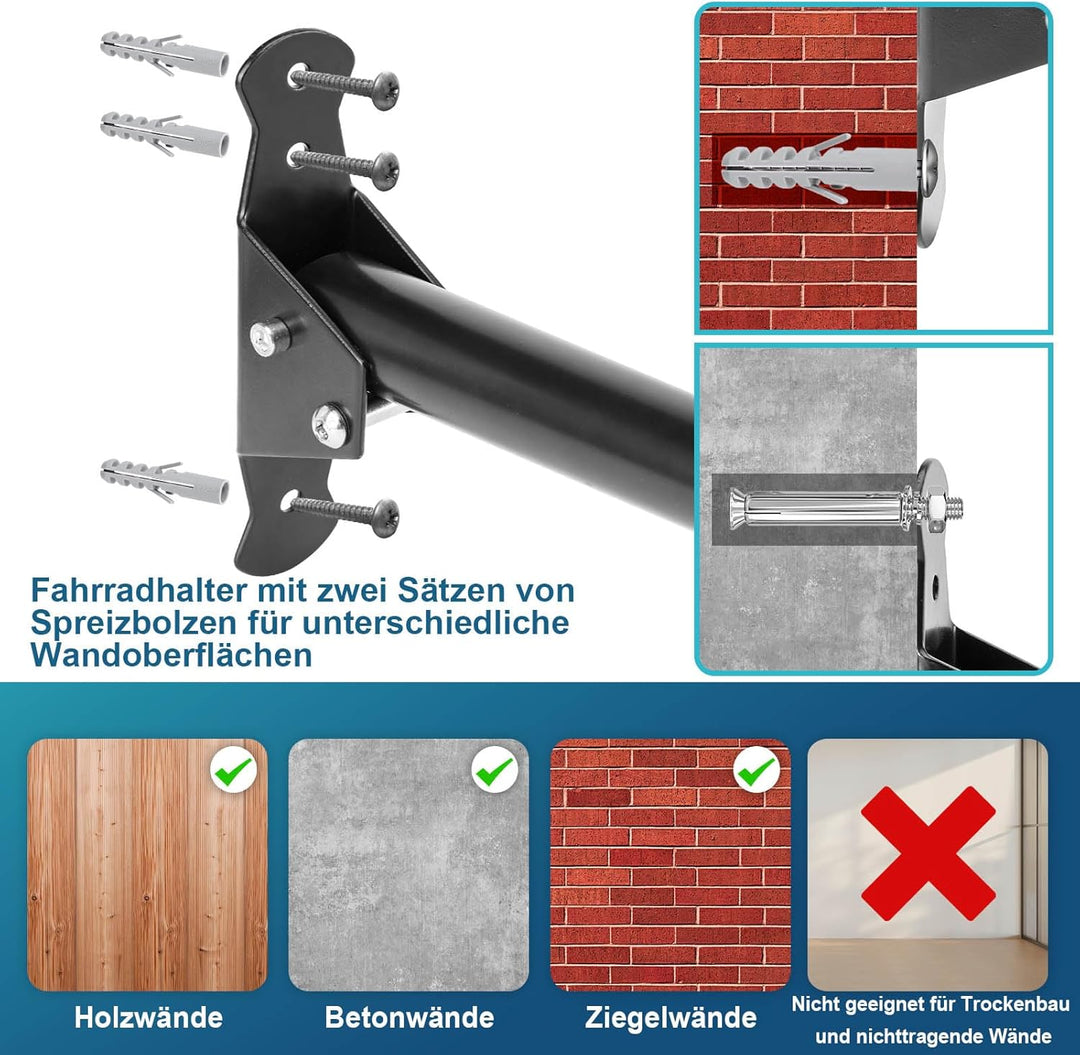 Fahrradhalter mit zwei Sätzen von Spreizbolzen für unterschiedliche Wandoberflächen

Holzwände

Betonwände

Ziegelwände

Nicht geeignet für Trockenbau und nichttragende Wände