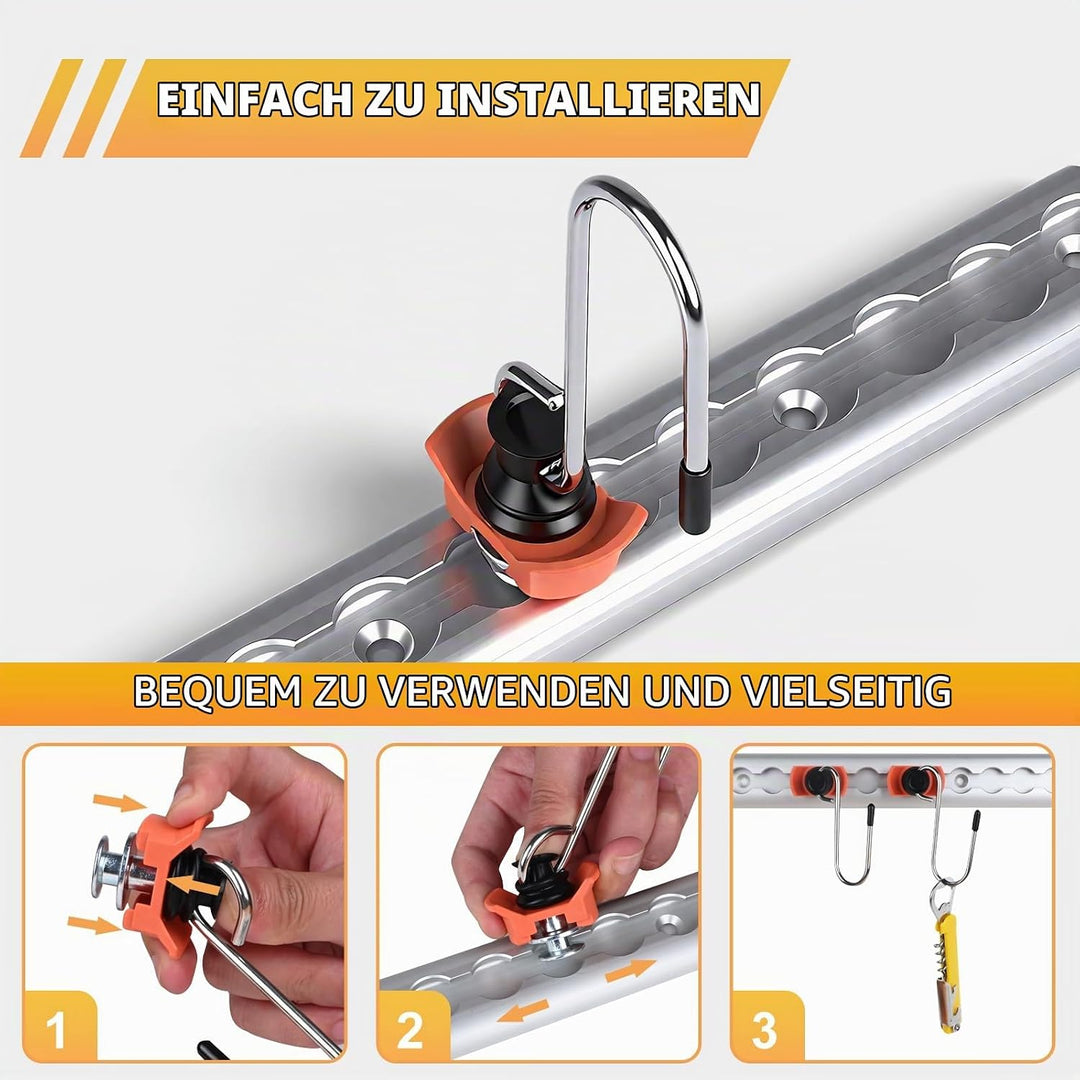 EINFACH ZU INSTALLIEREN

BEQUEM ZU VERWENDEN UND VIELSEITIG

1

2

3