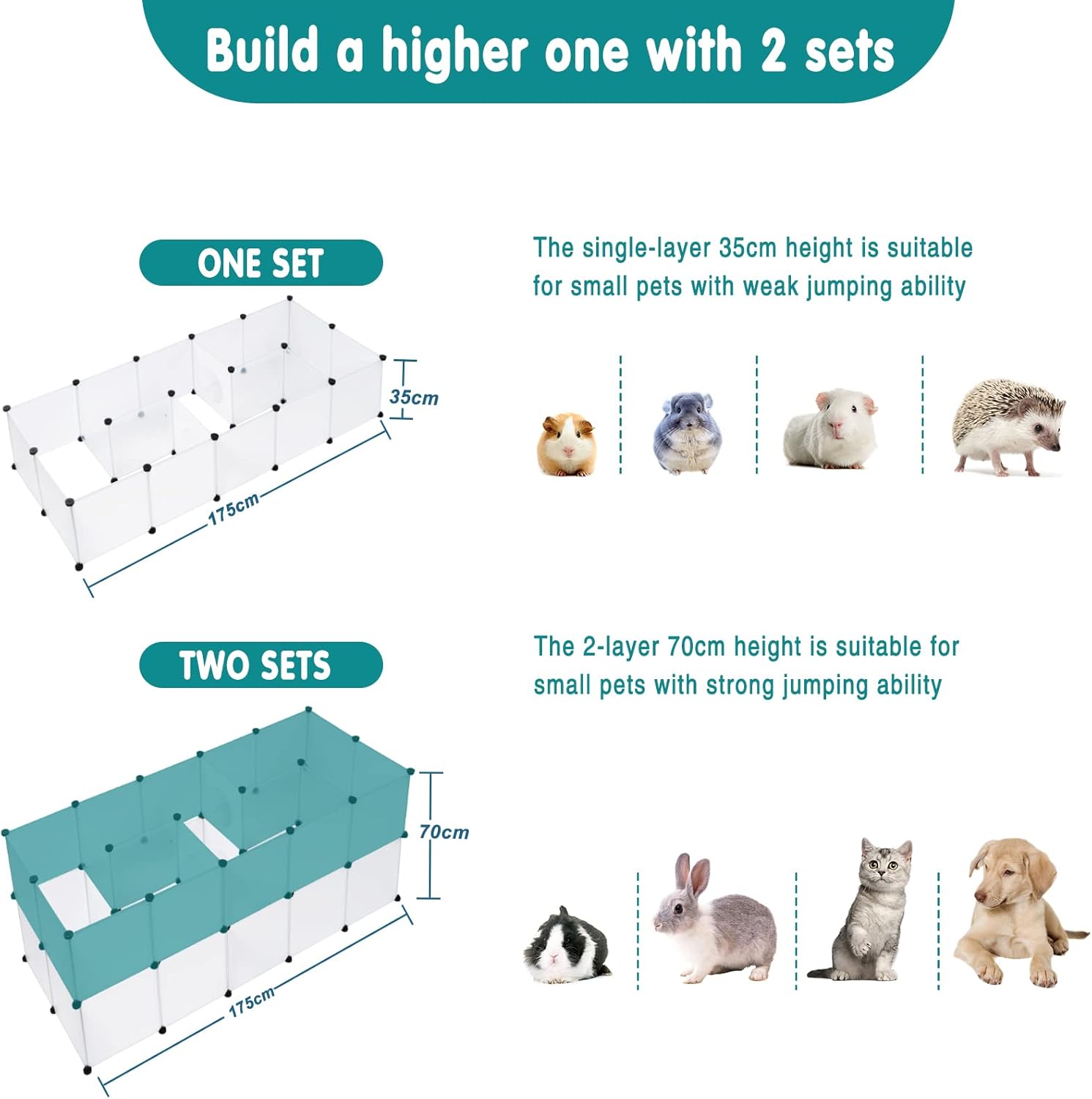 Build a higher one with 2 sets

ONE SET

35cm

175cm

The single-layer 35cm height is suitable for small pets with weak jumping ability

TWO SETS

70cm

175cm

The 2-layer 70cm height is suitable for small pets with strong jumping ability