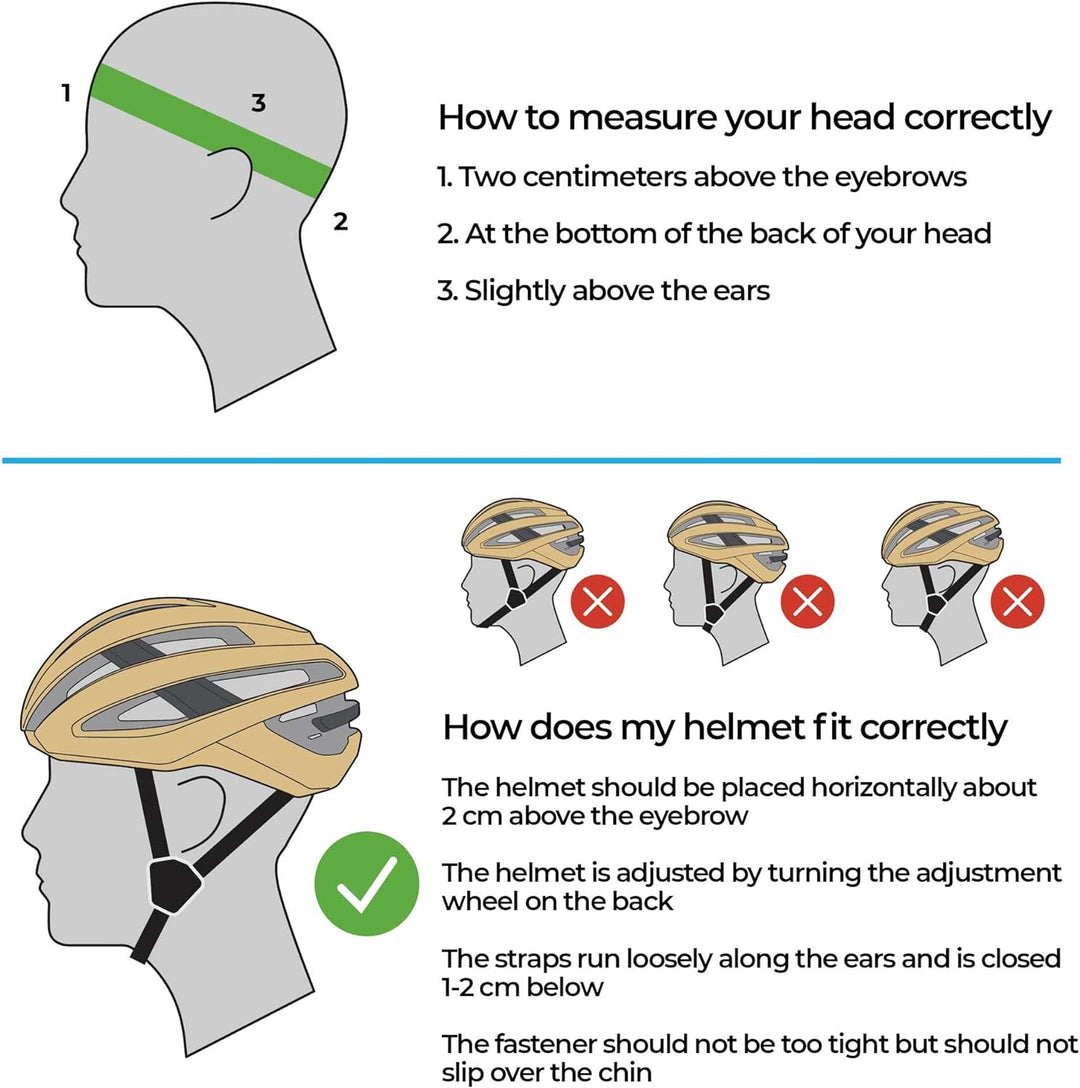 1

3

2

How to measure your head correctly

1. Two centimeters above the eyebrows

2. At the bottom of the back of your head

3. Slightly above the ears

How does my helmet fit correctly

The helmet should be placed horizontally about 2 cm above the eyebrow

The helmet is adjusted by turning the adjustment wheel on the back

The straps run loosely along the ears and is closed 1-2 cm below

The fastener should not be too tight but should not slip over the chin