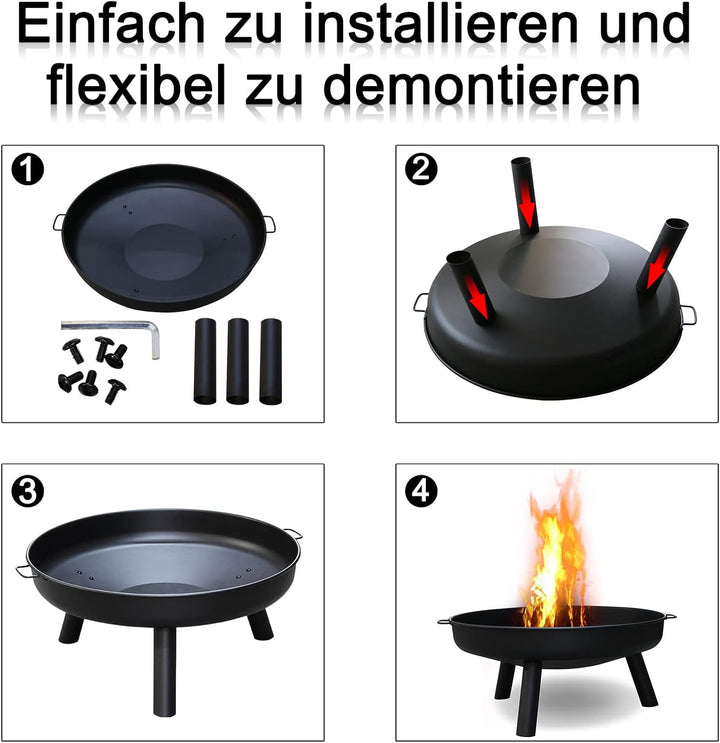 Einfach zu installieren und flexibel zu demontieren

1

2

3

4