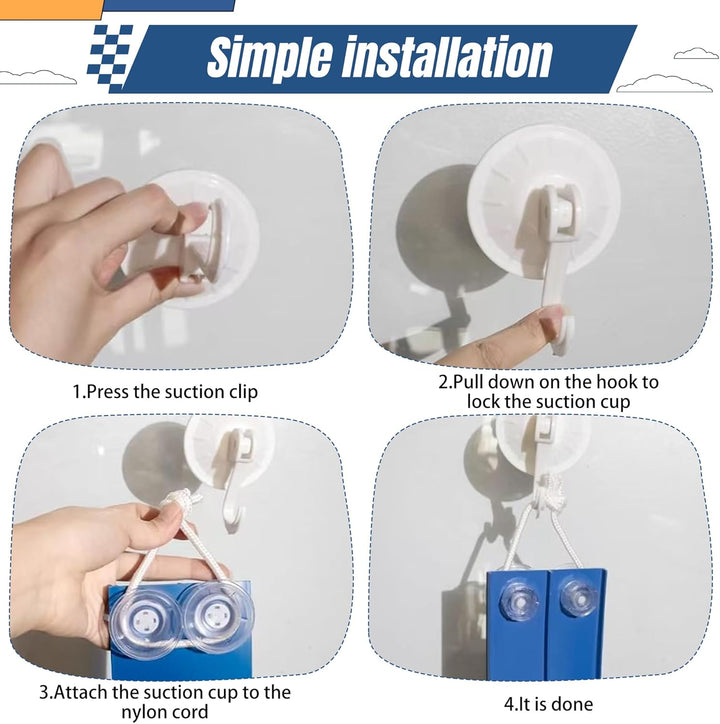 Simple installation

1.Press the suction clip

2.Pull down on the hook to lock the suction cup

3.Attach the suction cup to the nylon cord

4.It is done