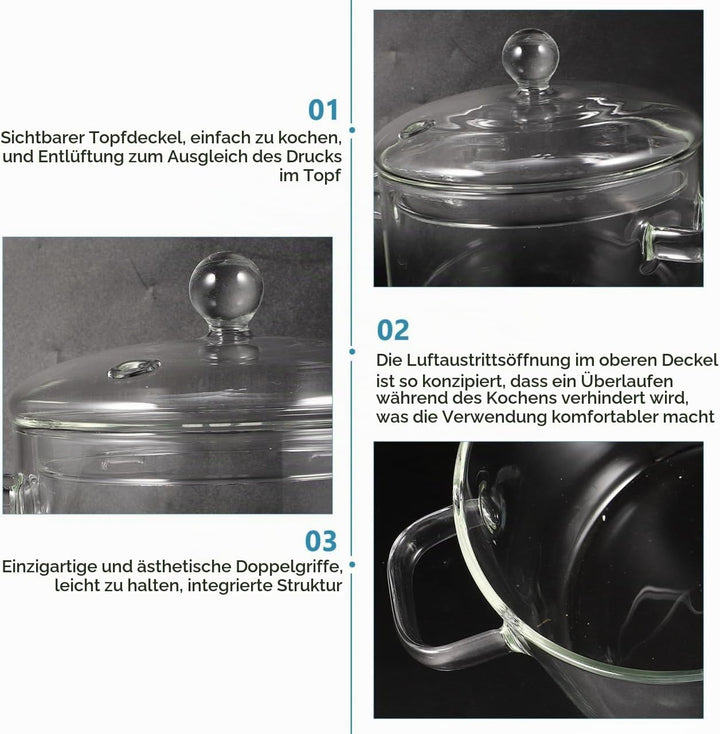 01

Sichtbarer Topfdeckel, einfach zu kochen, und Entlüftung zum Ausgleich des Drucks im Topf

02

Die Luftaustrittsöffnung im oberen Deckel ist so konzipiert, dass ein Überlaufen während des Kochens verhindert wird, was die Verwendung komfortabler macht

03

Einzigartige und ästhetische Doppelgriffe, leicht zu halten, integrierte Struktur