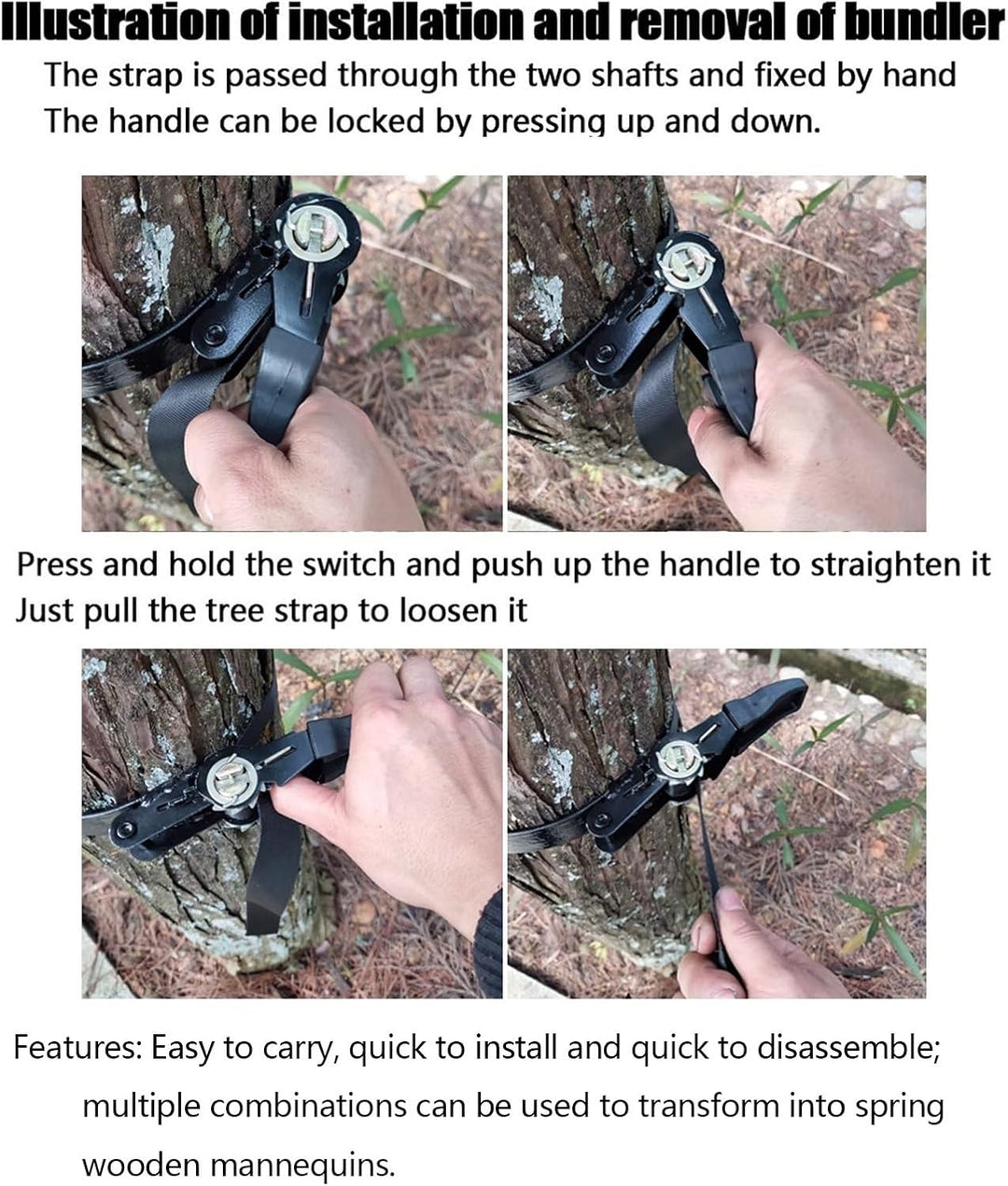 Illustration of installation and removal of bundler

The strap is passed through the two shafts and fixed by hand
The handle can be locked by pressing up and down.

Press and hold the switch and push up the handle to straighten it
Just pull the tree strap to loosen it

Features: Easy to carry, quick to install and quick to disassemble; multiple combinations can be used to transform into spring wooden mannequins.