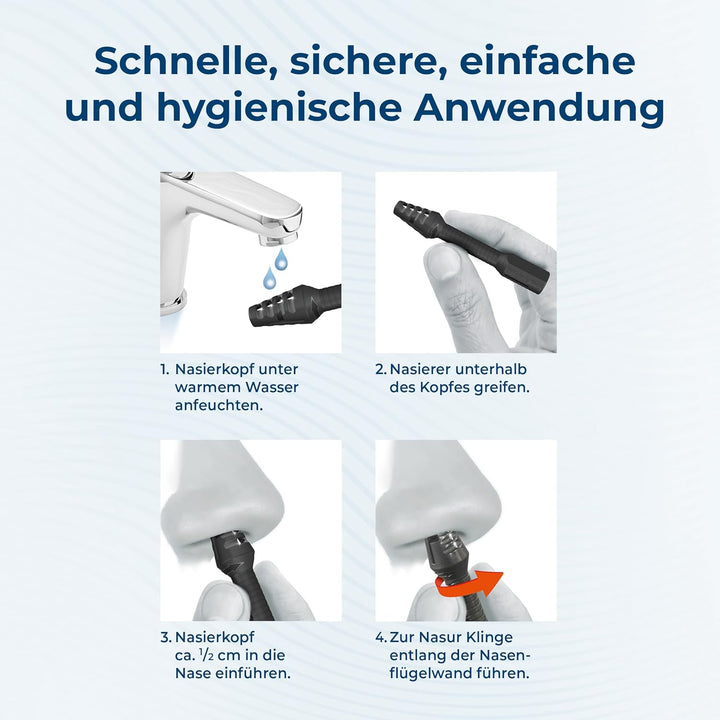 Schnelle, sichere, einfache und hygienische Anwendung

1. Nasierkopf unter warmem Wasser anfeuchten.

2. Nasierer unterhalb des Kopfes greifen.

3. Nasierkopf ca. $\frac{1}{2}$ cm in die Nase einführen.

4. Zur Nasur Klinge entlang der Nasenflügelwand führen.