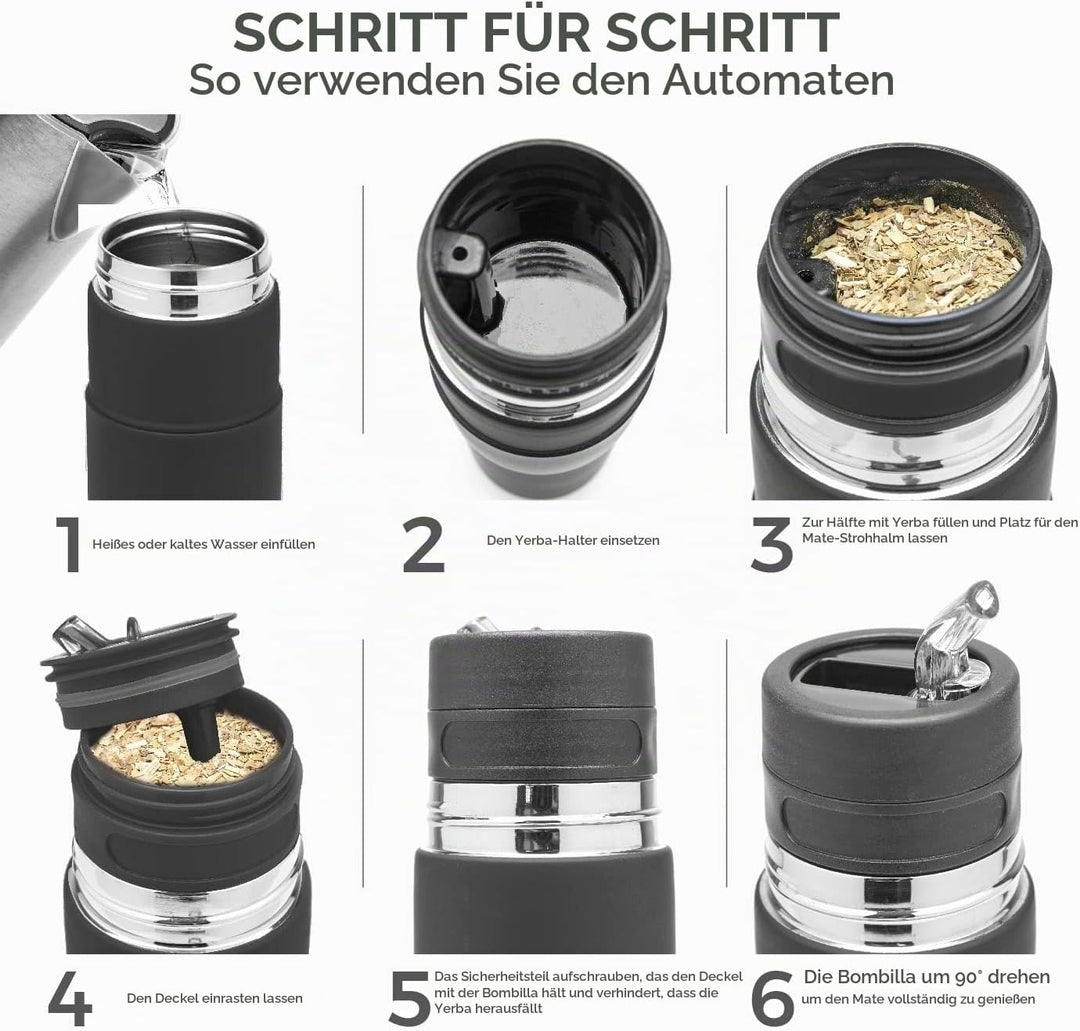 SCHRITT FÜR SCHRITT
So verwenden Sie den Automaten

1 Heißes oder kaltes Wasser einfüllen

2 Den Yerba-Halter einsetzen

3 Zur Hälfte mit Yerba füllen und Platz für den Mate-Strohhalm lassen

4 Den Deckel einrasten lassen

5 Das Sicherheitsteil aufschrauben, das den Deckel mit der Bombilla hält und verhindert, dass die Yerba herausfällt

6 Die Bombilla um 90° drehen um den Mate vollständig zu genießen