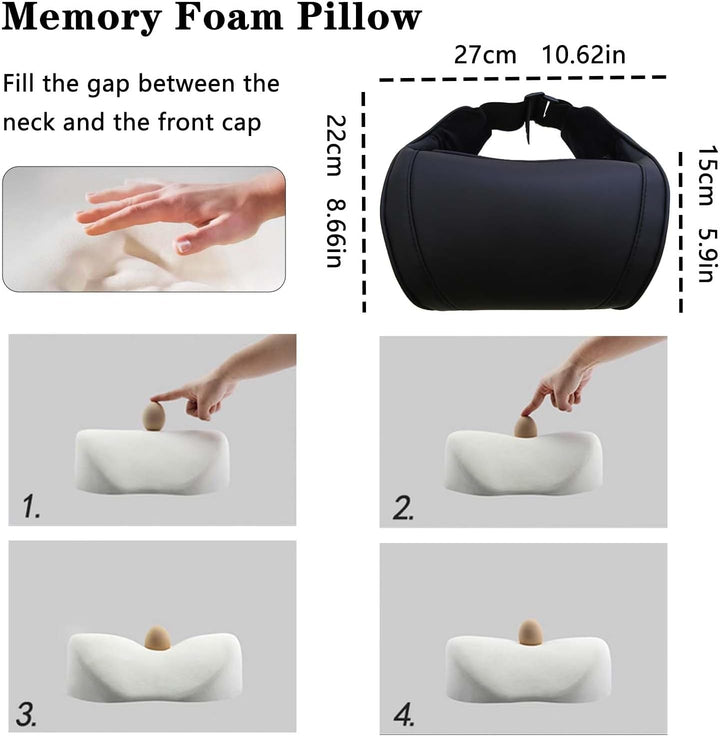 Memory Foam Pillow

Fill the gap between the neck and the front cap

27cm 10.62in

22cm 8.66in

15cm 5.9in

1.

2.

3.

4.