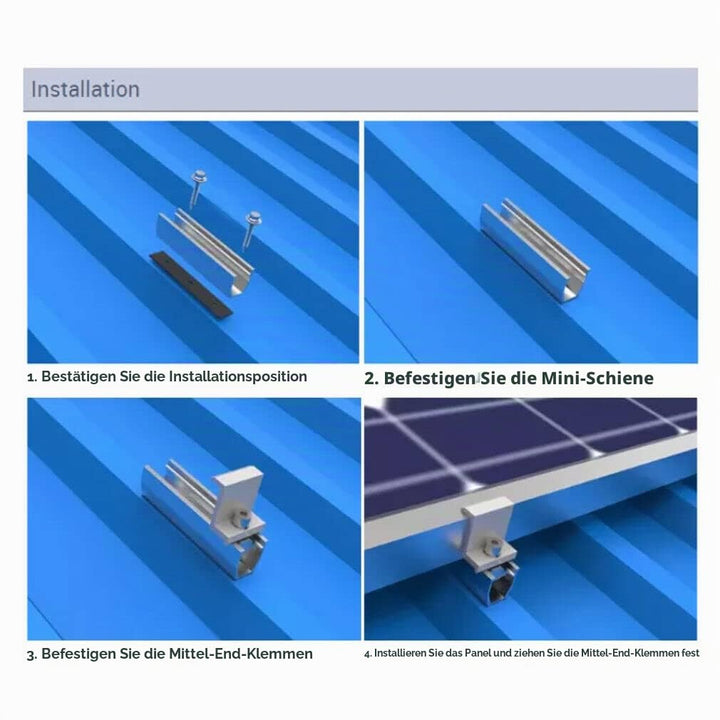 Installation

1. Bestätigen Sie die Installationsposition

2. Befestigen Sie die Mini-Schiene

3. Befestigen Sie die Mittel-End-Klemmen

4. Installieren Sie das Panel und ziehen Sie die Mittel-End-Klemmen fest