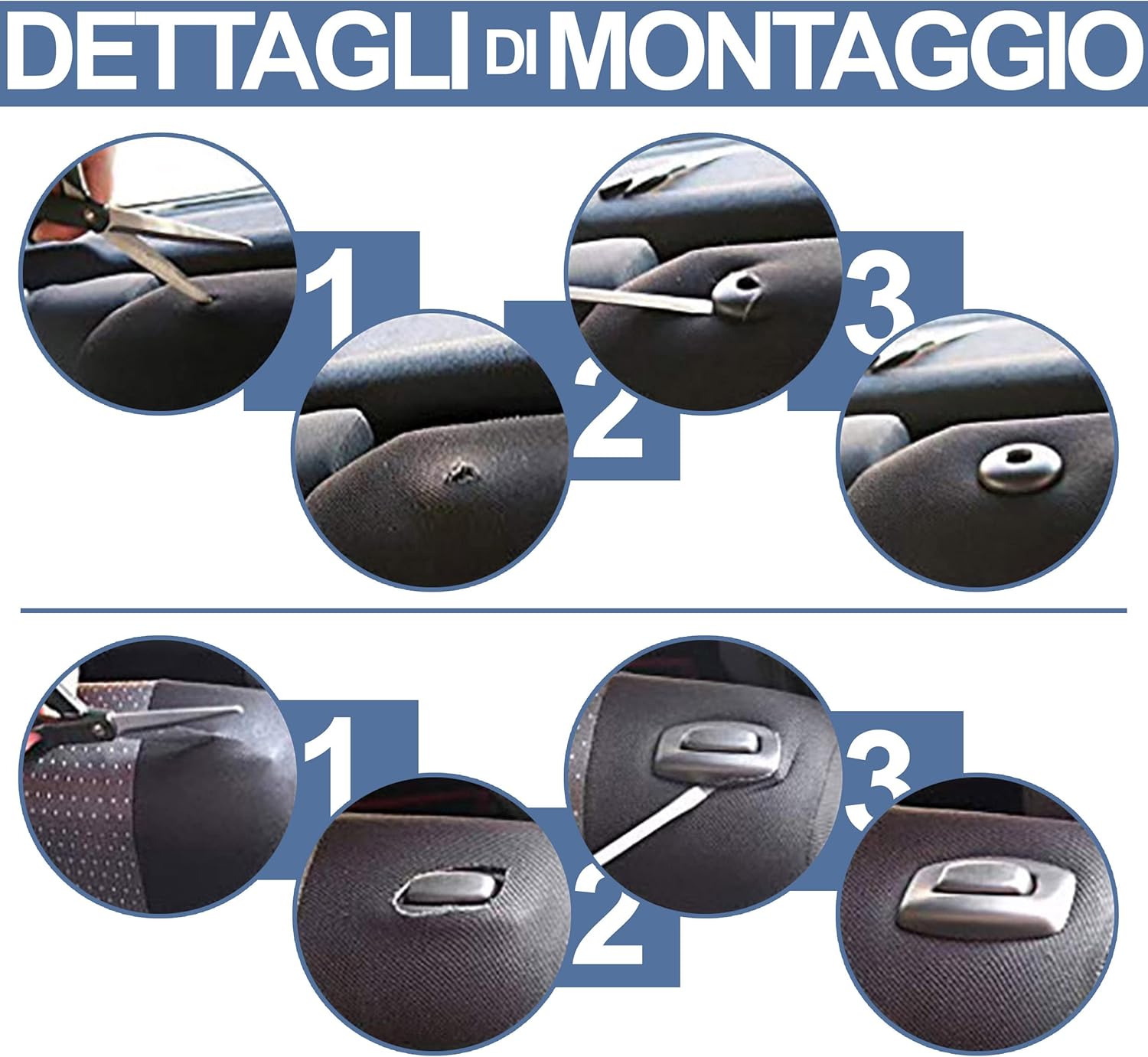 DETTAGLI DI MONTAGGIO

1

2

3

1

2

3