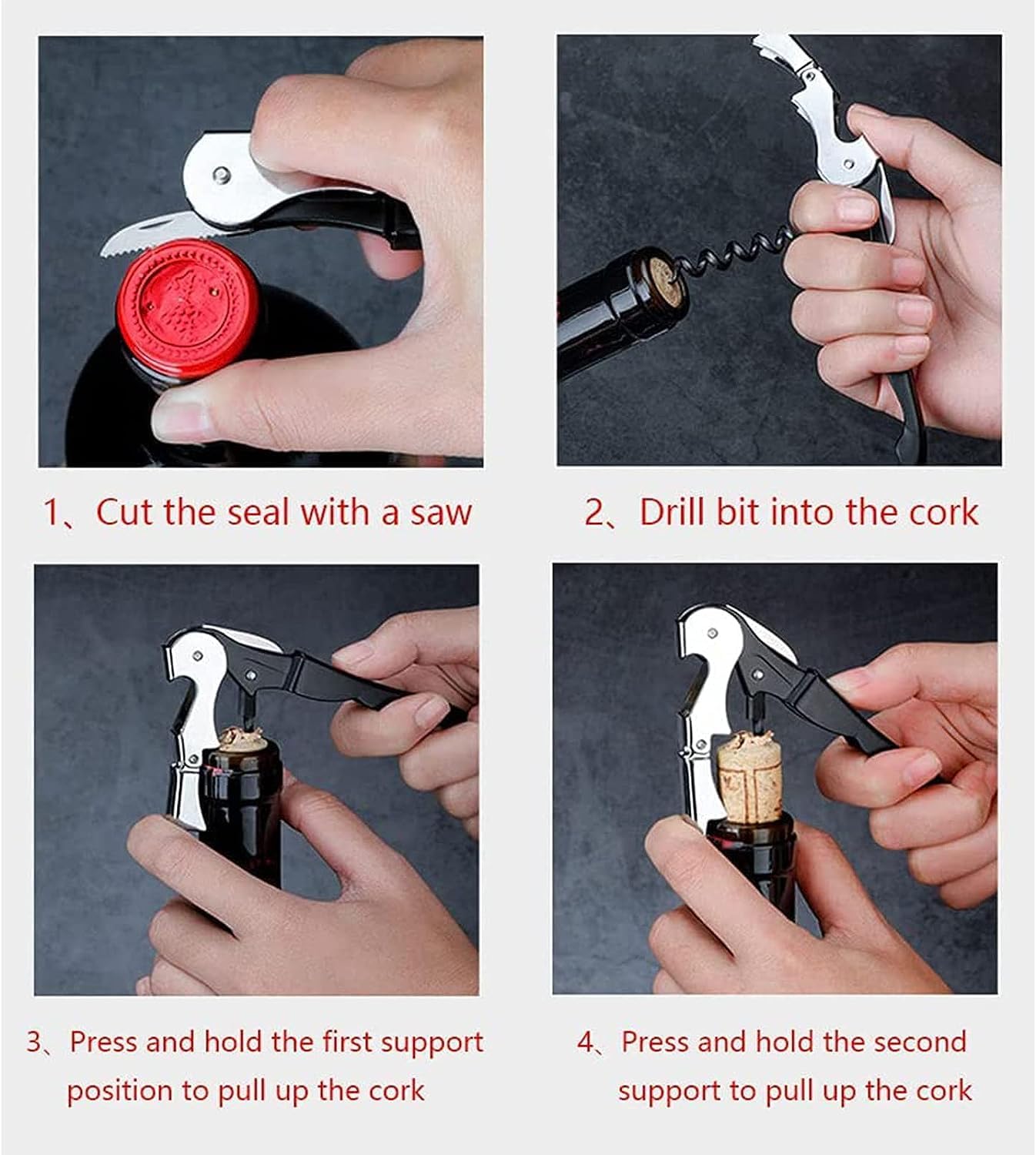 1、Cut the seal with a saw

2、Drill bit into the cork

3、Press and hold the first support position to pull up the cork

4、Press and hold the second support to pull up the cork