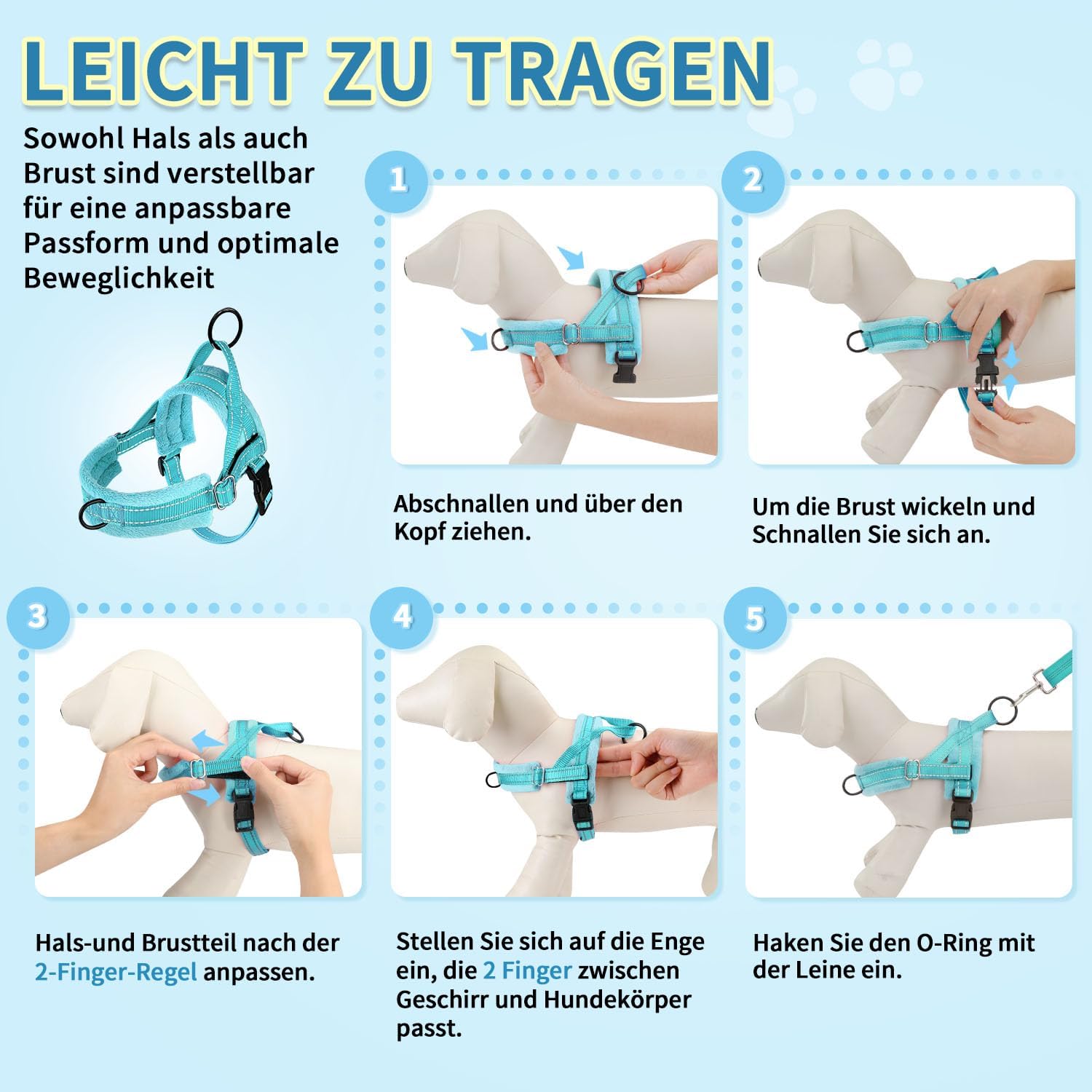 LEICHT ZU TRAGEN

Sowohl Hals als auch Brust sind verstellbar für eine anpassbare Passform und optimale Beweglichkeit

1

Abschnallen und über den Kopf ziehen.

2

Um die Brust wickeln und Schnallen Sie sich an.

3

Hals-und Brustteil nach der 2-Finger-Regel anpassen.

4

Stellen Sie sich auf die Enge ein, die 2 Finger zwischen Geschirr und Hundekörper passt.

5

Haken Sie den O-Ring mit der Leine ein.