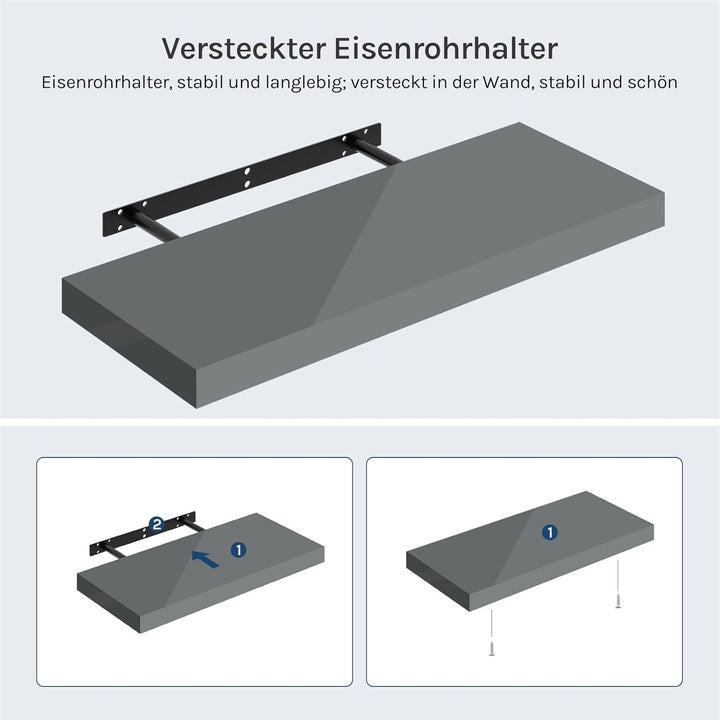 Versteckter Eisenrohrhalter

Eisenrohrhalter, stabil und langlebig; versteckt in der Wand, stabil und schön

2
1

1