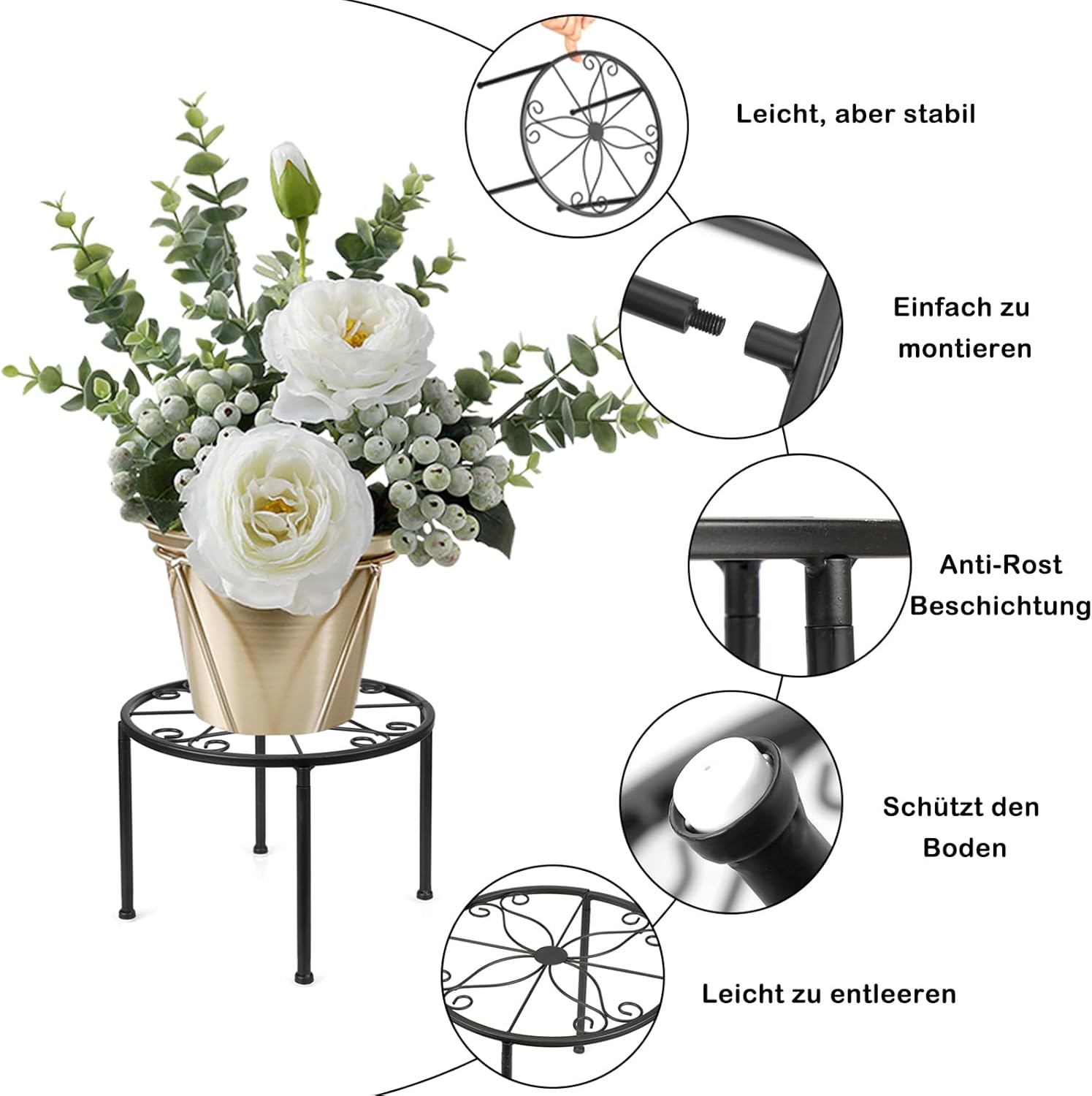 Leicht, aber stabil

Einfach zu montieren

Anti-Rost Beschichtung

Schützt den Boden

Leicht zu entleeren