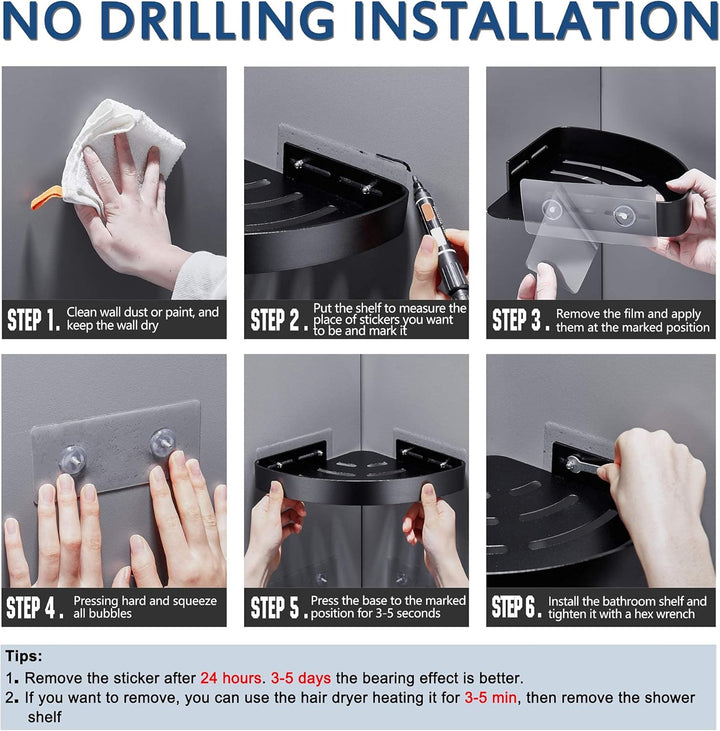 NO DRILLING INSTALLATION

STEP 1. Clean wall dust or paint, and keep the wall dry

STEP 2. Put the shelf to measure the place of stickers you want to be and mark it

STEP 3. Remove the film and apply them at the marked position

STEP 4. Pressing hard and squeeze all bubbles

STEP 5. Press the base to the marked position for 3-5 seconds

STEP 6. Install the bathroom shelf and tighten it with a hex wrench

Tips:
1. Remove the sticker after 24 hours. 3-5 days the bearing effect is better.
2. If you want to remove, you can use the hair dryer heating it for 3-5 min, then remove the shower shelf