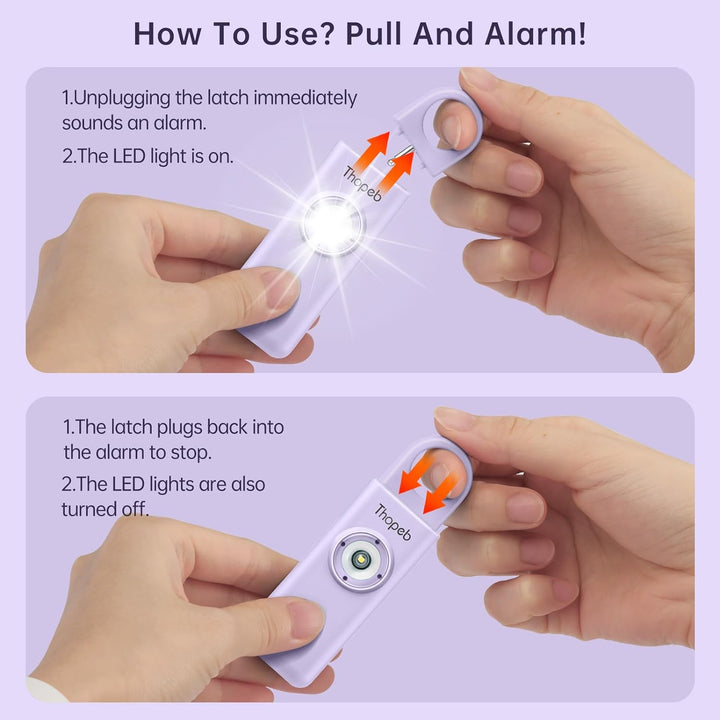 How To Use? Pull And Alarm!

1.Unplugging the latch immediately sounds an alarm.

2.The LED light is on.

Thopeb

1.The latch plugs back into the alarm to stop.

2.The LED lights are also turned off.

Thopeb