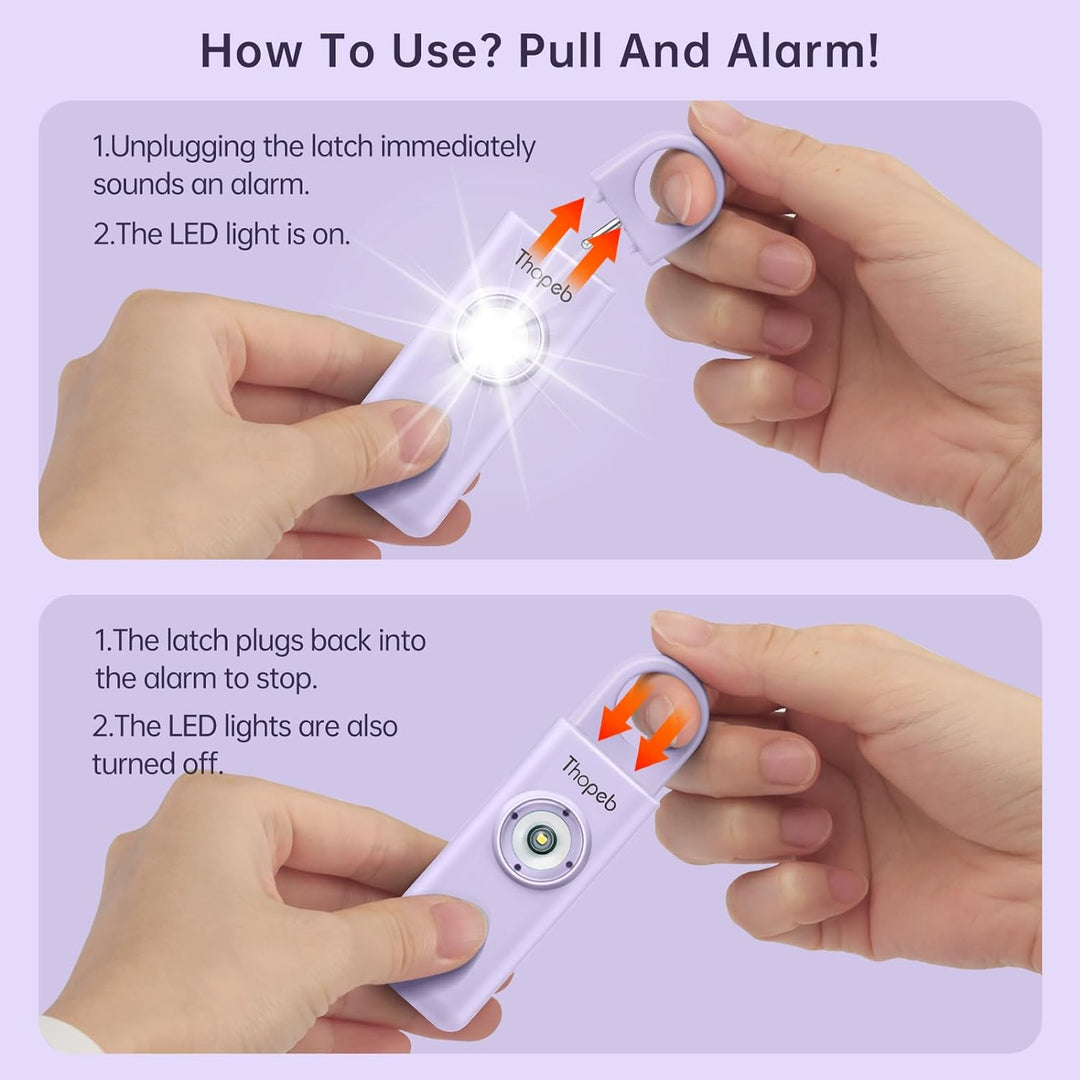 How To Use? Pull And Alarm!

1.Unplugging the latch immediately sounds an alarm.

2.The LED light is on.

Thopeb

1.The latch plugs back into the alarm to stop.

2.The LED lights are also turned off.

Thopeb