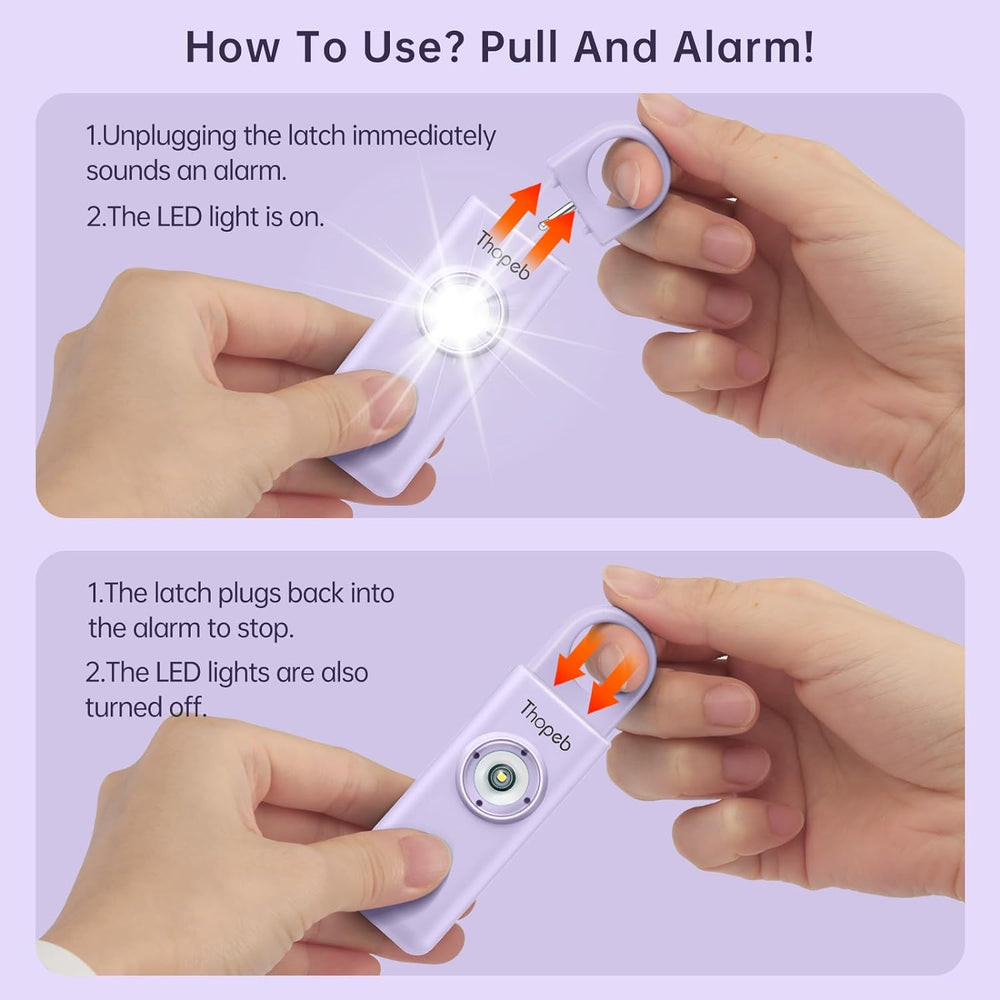 How To Use? Pull And Alarm!

1.Unplugging the latch immediately sounds an alarm.

2.The LED light is on.

Thopeb

1.The latch plugs back into the alarm to stop.

2.The LED lights are also turned off.

Thopeb