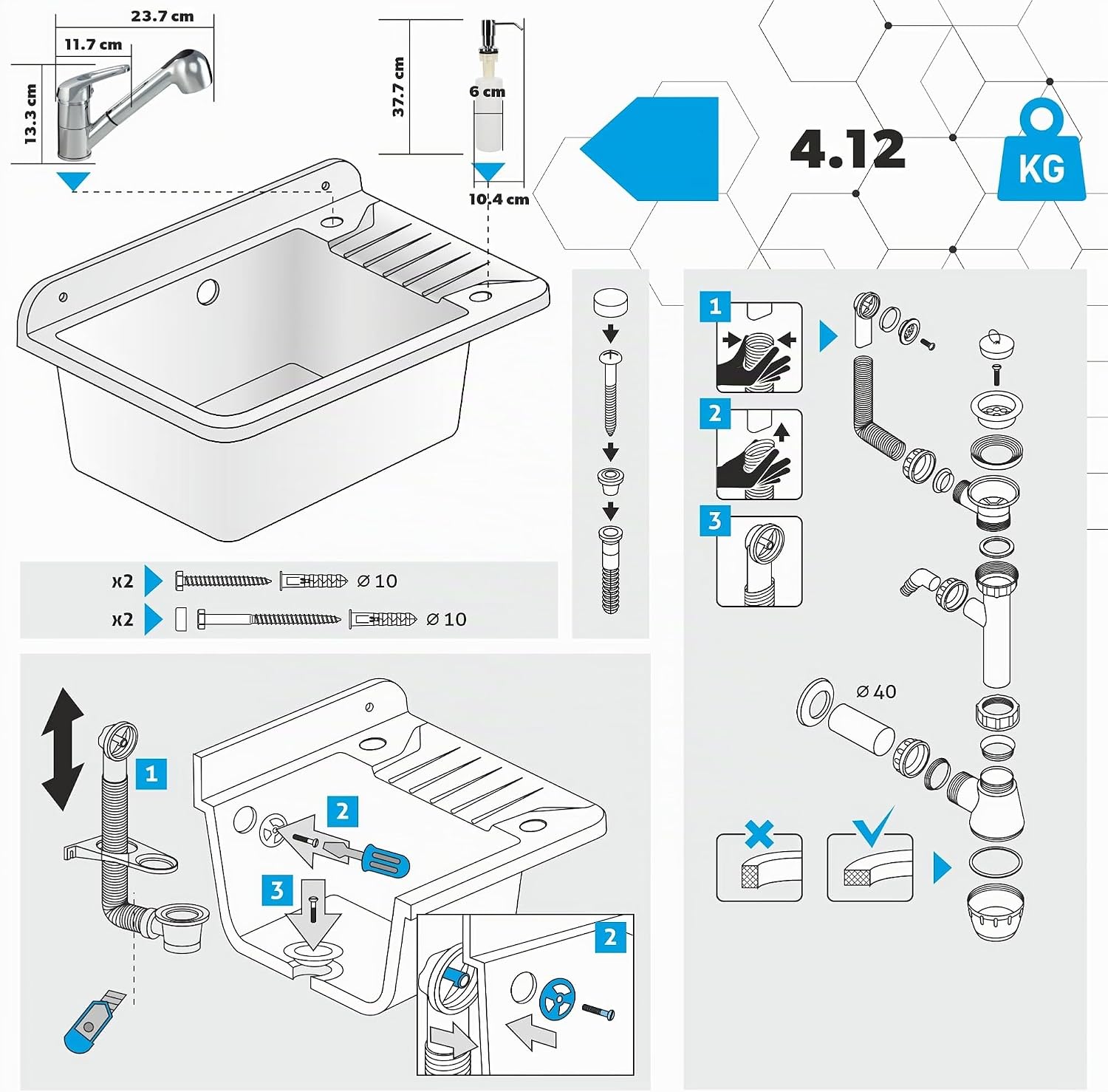 23.7 cm
11.7 cm
13.3 cm
37.7 cm
6 cm
10.4 cm
4.12
KG
x2 Ø 10
x2 Ø 10
1
2
3
Ø 40
1
2
3
2