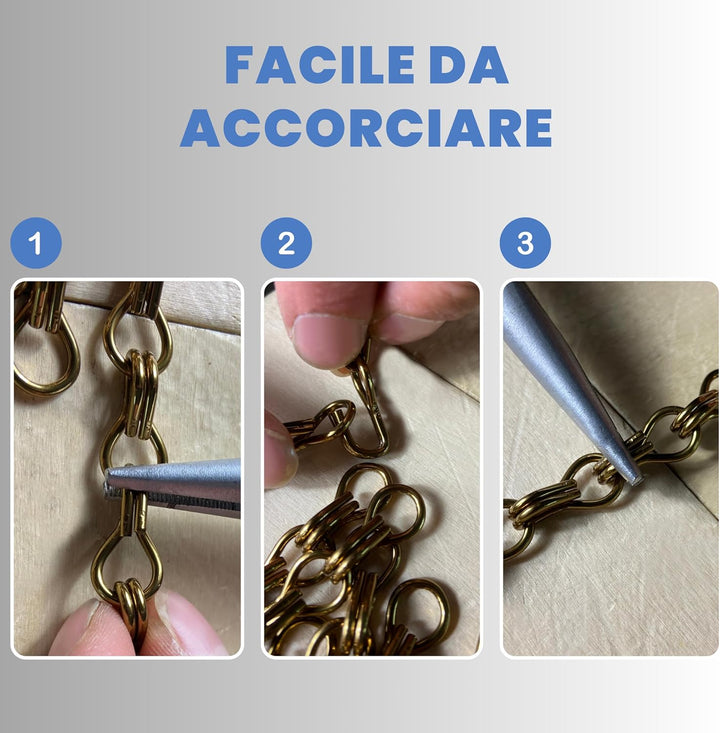 FACILE DA ACCORCIARE

1

2

3