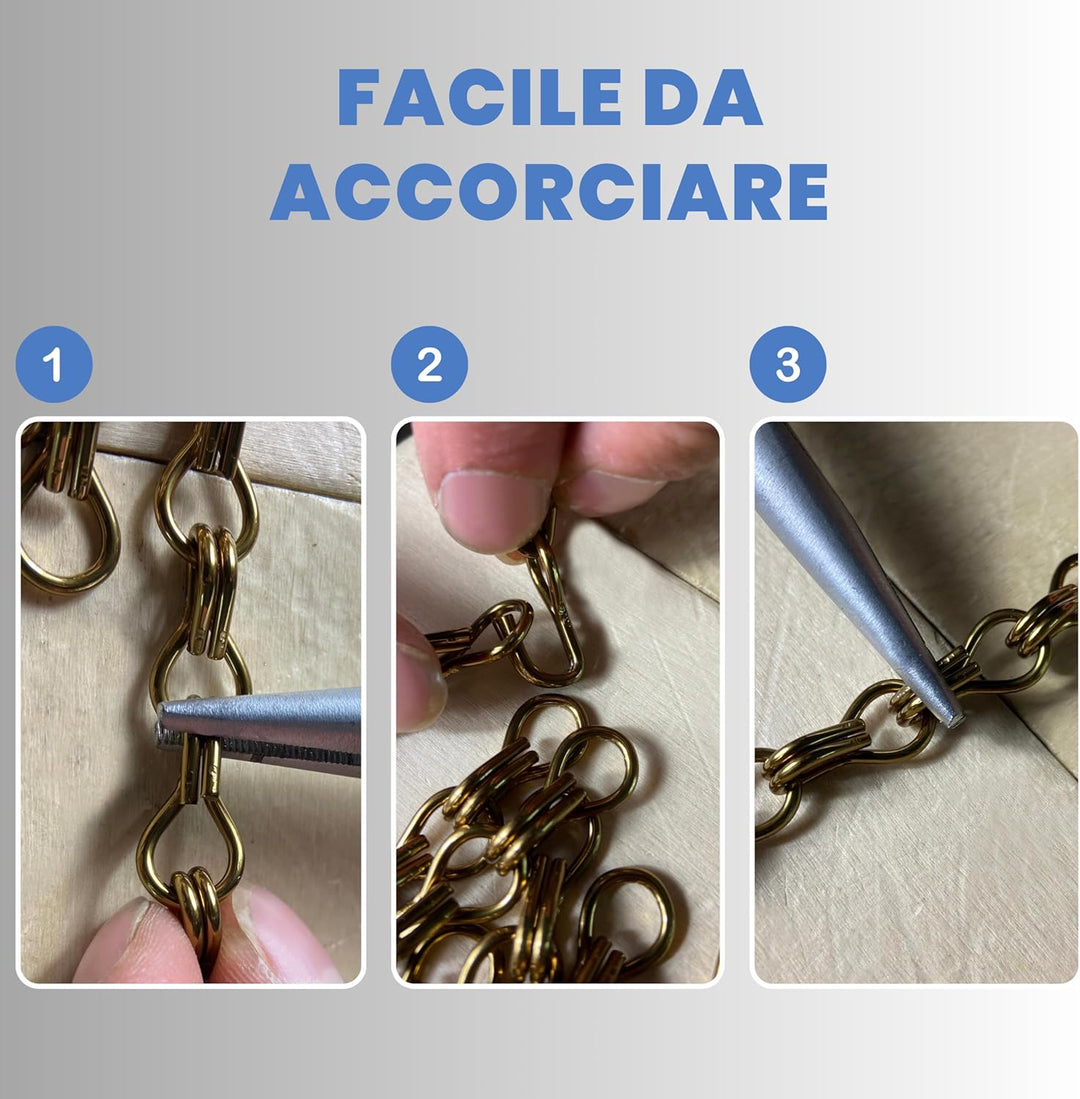 FACILE DA ACCORCIARE

1

2

3