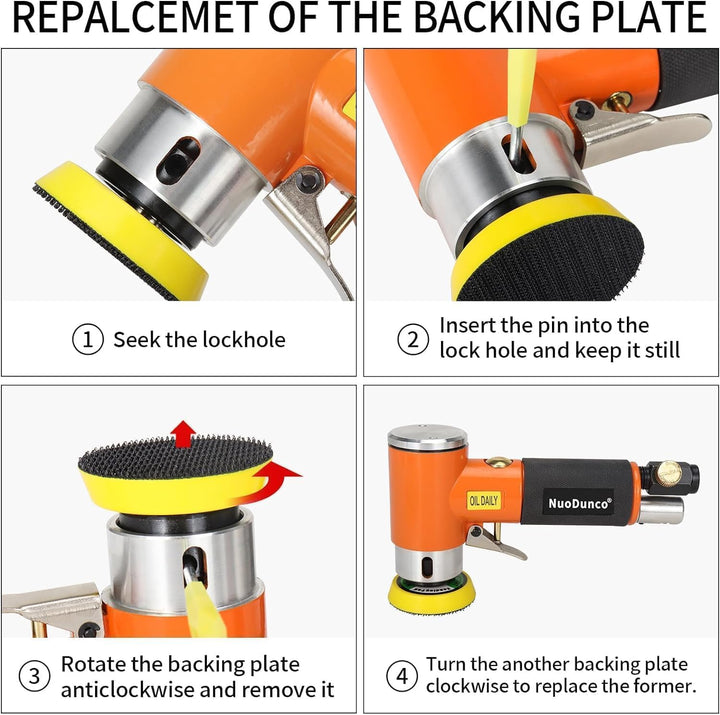 REPALCEMET OF THE BACKING PLATE

① Seek the lockhole

② Insert the pin into the lock hole and keep it still

③ Rotate the backing plate anticlockwise and remove it

OIL DAILY

NuoDunco®

④ Turn the another backing plate clockwise to replace the former.