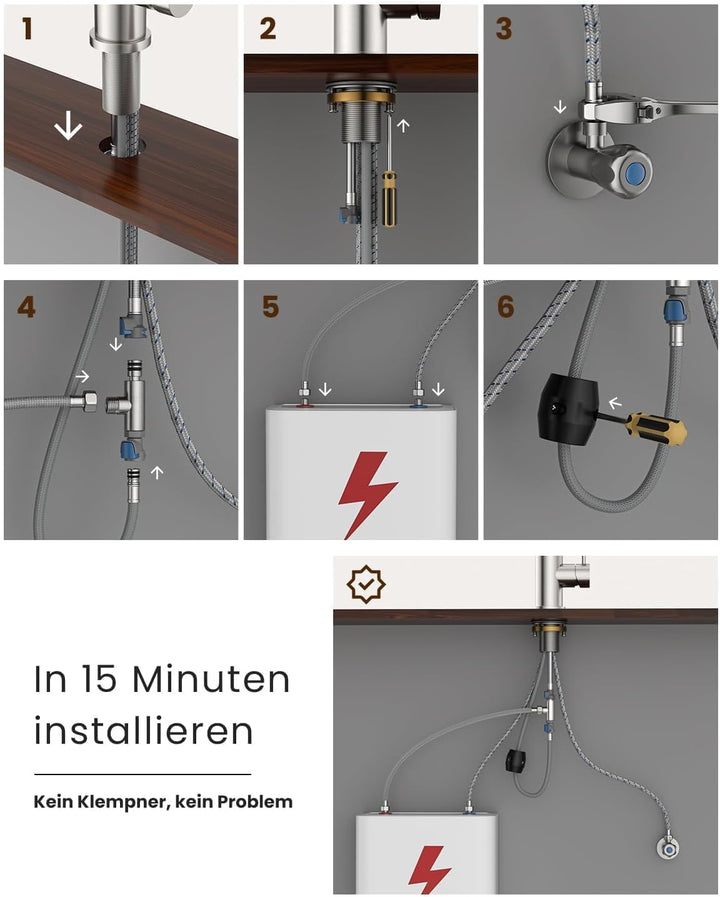 1

2

3

4

5

6

In 15 Minuten installieren

Kein Klempner, kein Problem